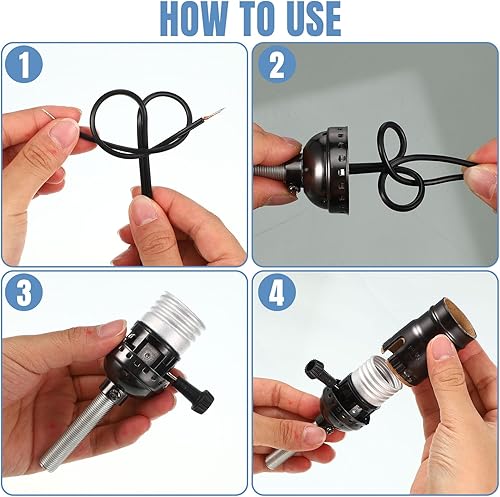 HOW TO USE

1

2

3

4