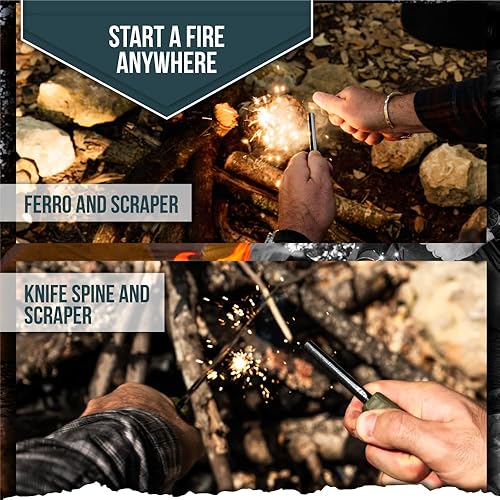 START A FIRE ANYWHERE

FERRO AND SCRAPER

KNIFE SPINE AND SCRAPER