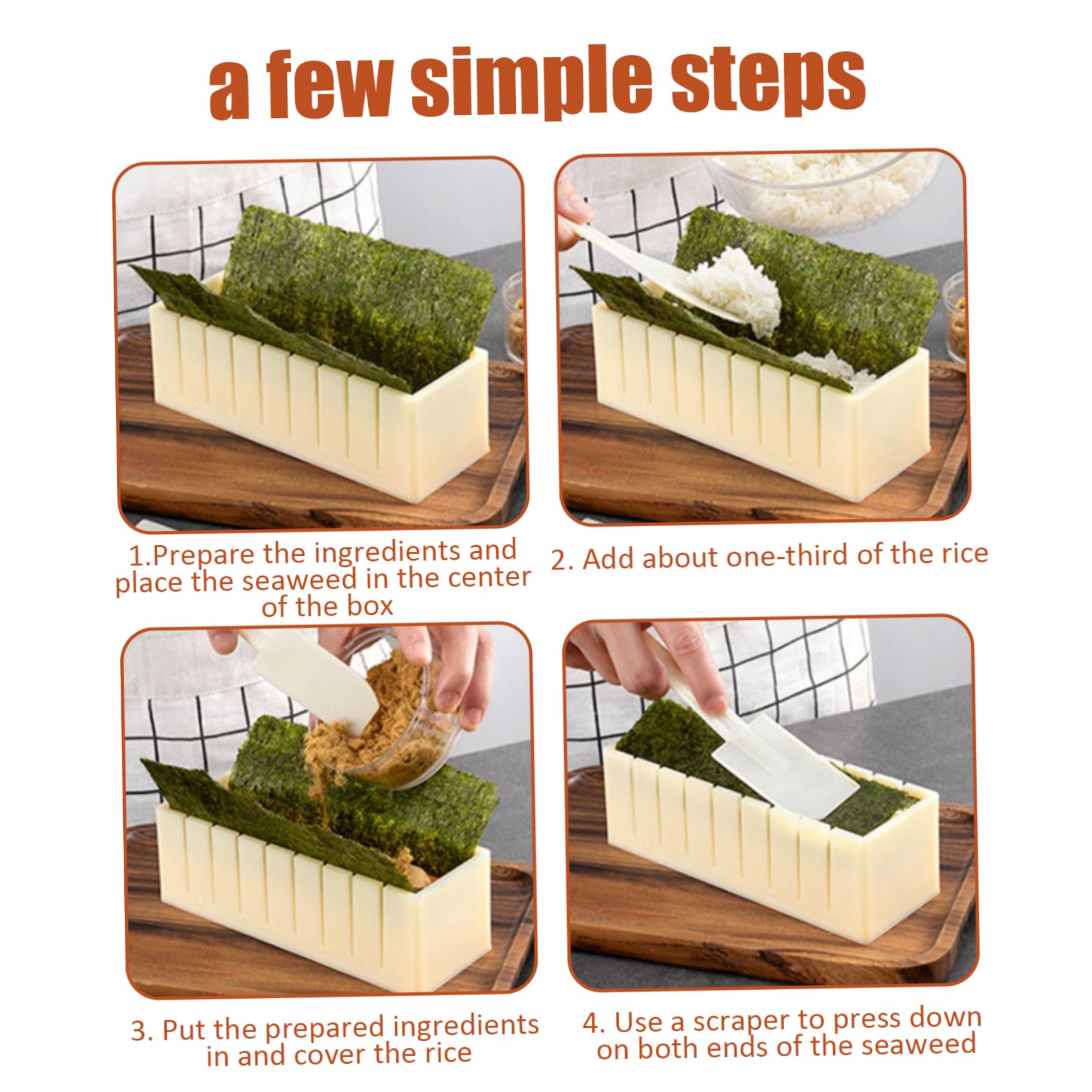 a few simple steps

1.Prepare the ingredients and place the seaweed in the center of the box

2. Add about one-third of the rice

3. Put the prepared ingredients in and cover the rice

4. Use a scraper to press down on both ends of the seaweed