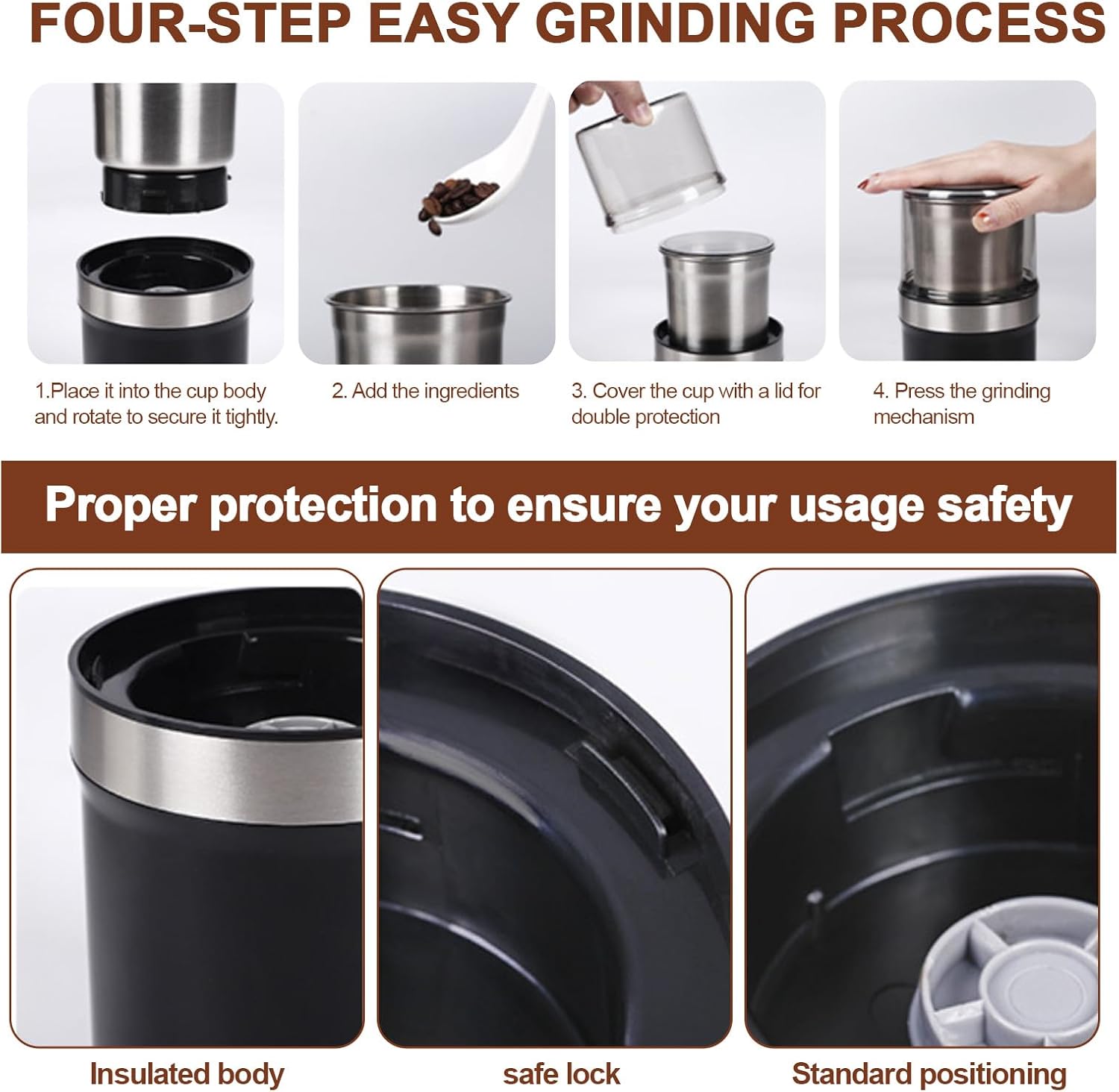 FOUR-STEP EASY GRINDING PROCESS

1.Place it into the cup body and rotate to secure it tightly.

2. Add the ingredients

3. Cover the cup with a lid for double protection

4. Press the grinding mechanism

Proper protection to ensure your usage safety

Insulated body

safe lock

Standard positioning