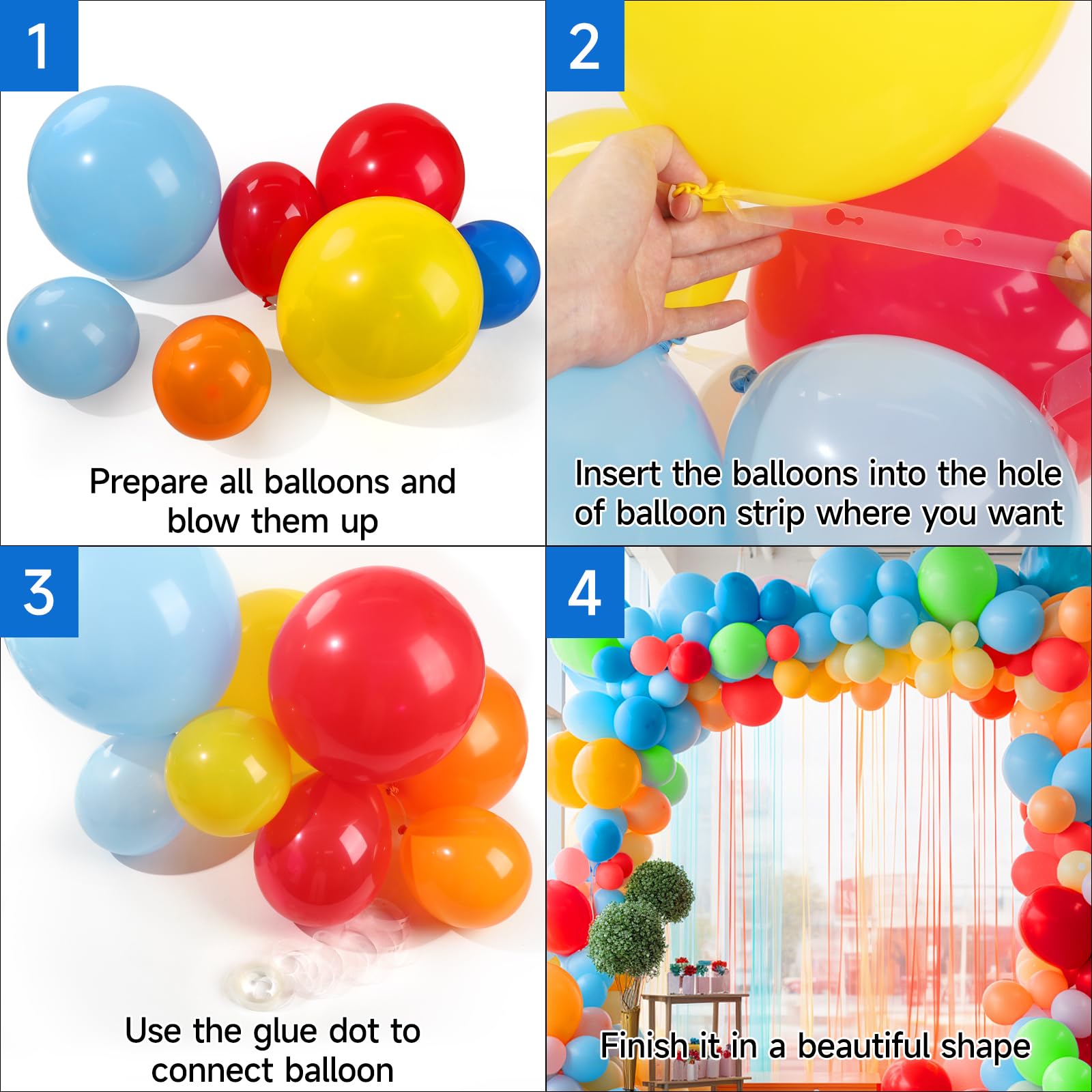 1

Prepare all balloons and blow them up

2

Insert the balloons into the hole of balloon strip where you want

3

Use the glue dot to connect balloon

4

Finish it in a beautiful shape