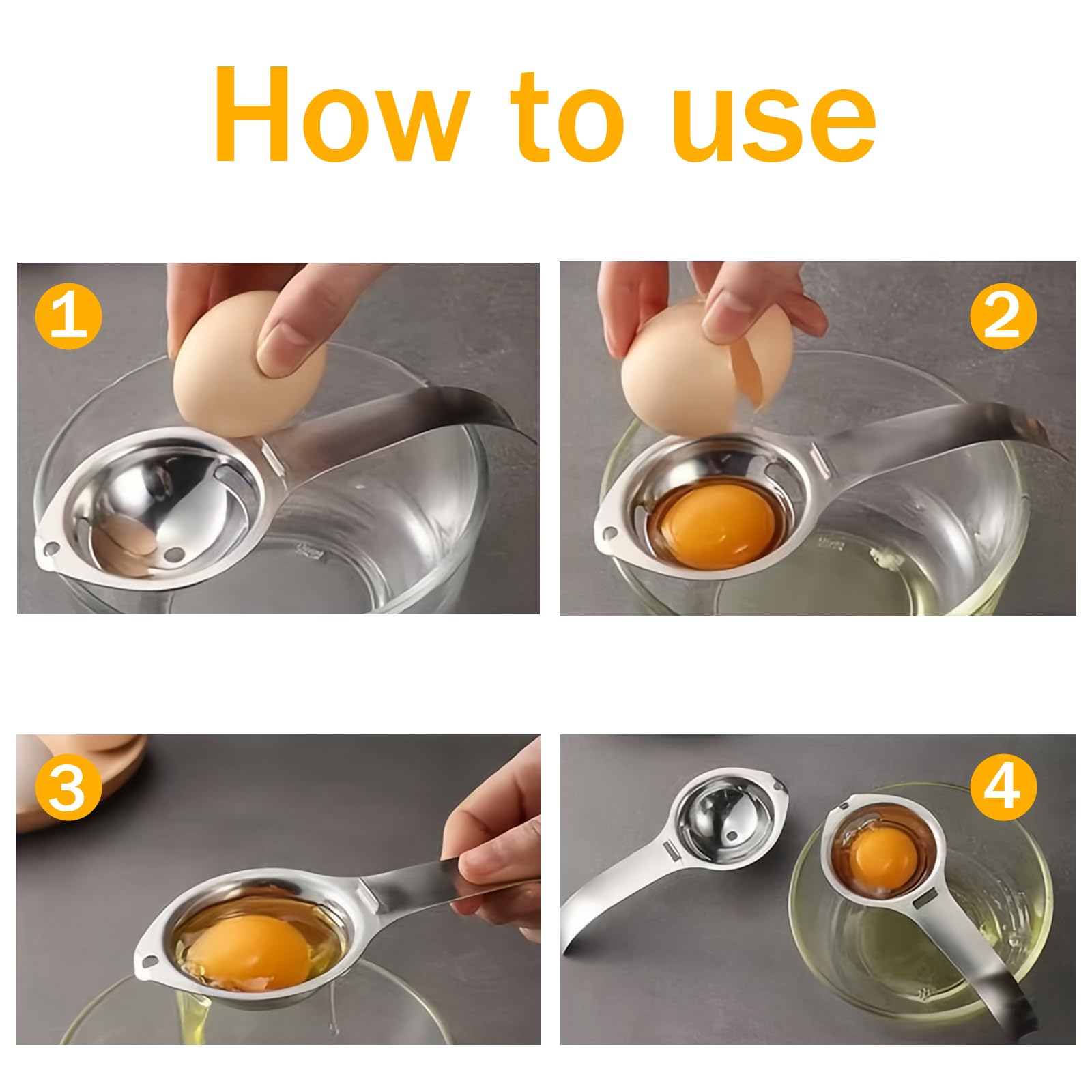 How to use

1

2

3

4