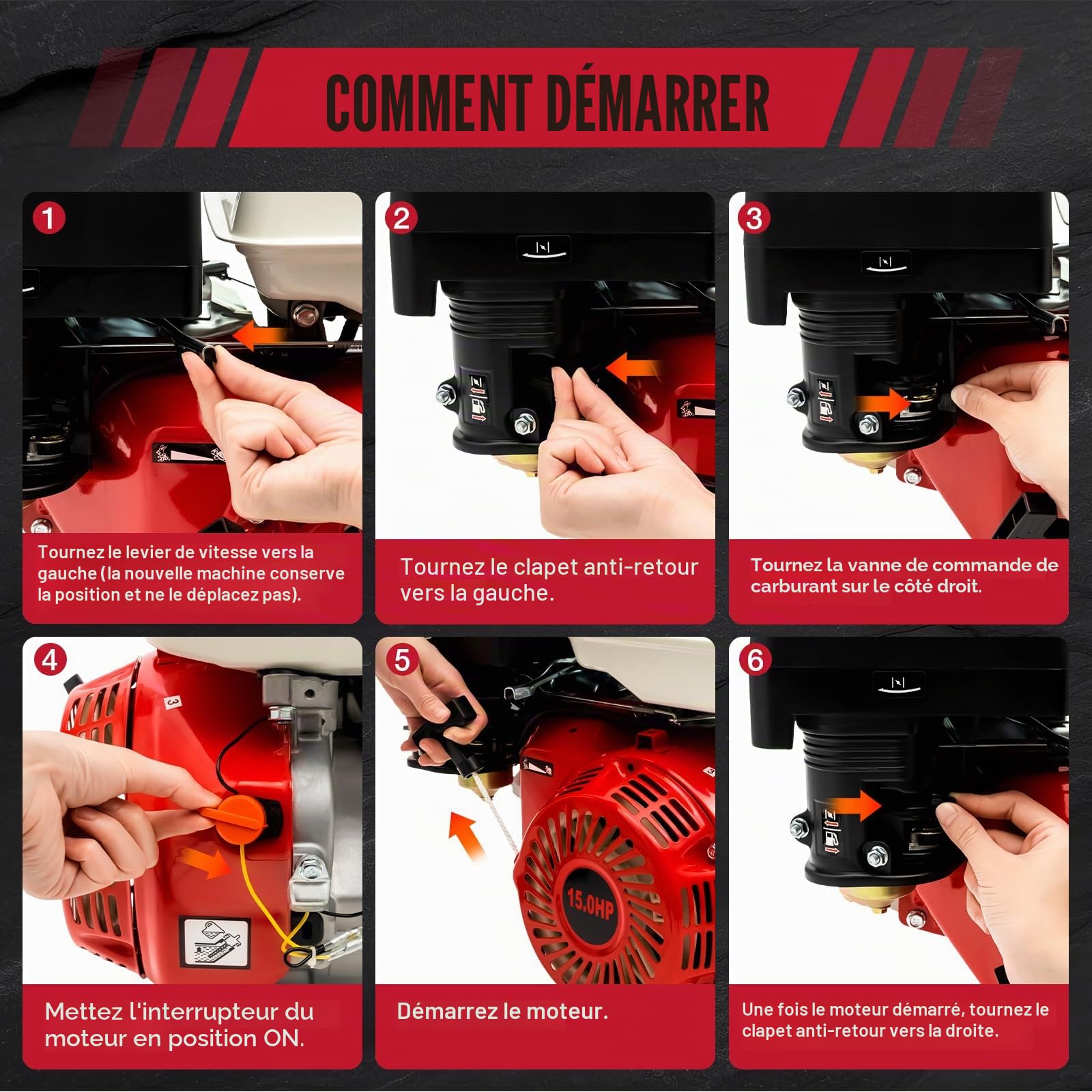 COMMENT DÉMARRER

1
Tournez le levier de vitesse vers la gauche (la nouvelle machine conserve la position et ne le déplacez pas).

2
Tournez le clapet anti-retour vers la gauche.

3
Tournez la vanne de commande de carburant sur le côté droit.

4
3
Mettez l'interrupteur du moteur en position ON.

5
15.0HP
Démarrez le moteur.

6
Une fois le moteur démarré, tournez le clapet anti-retour vers la droite.