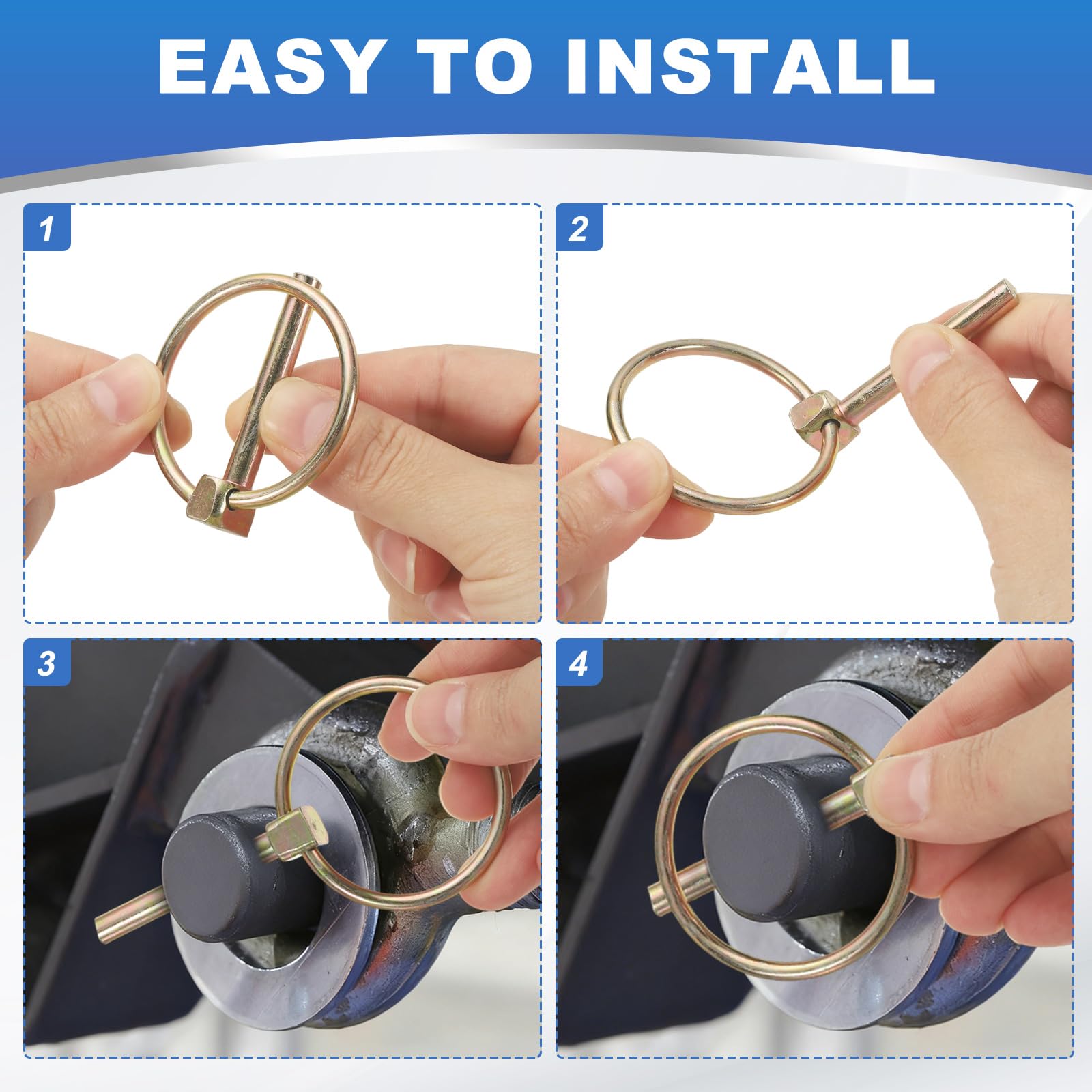 EASY TO INSTALL

1

2

3

4