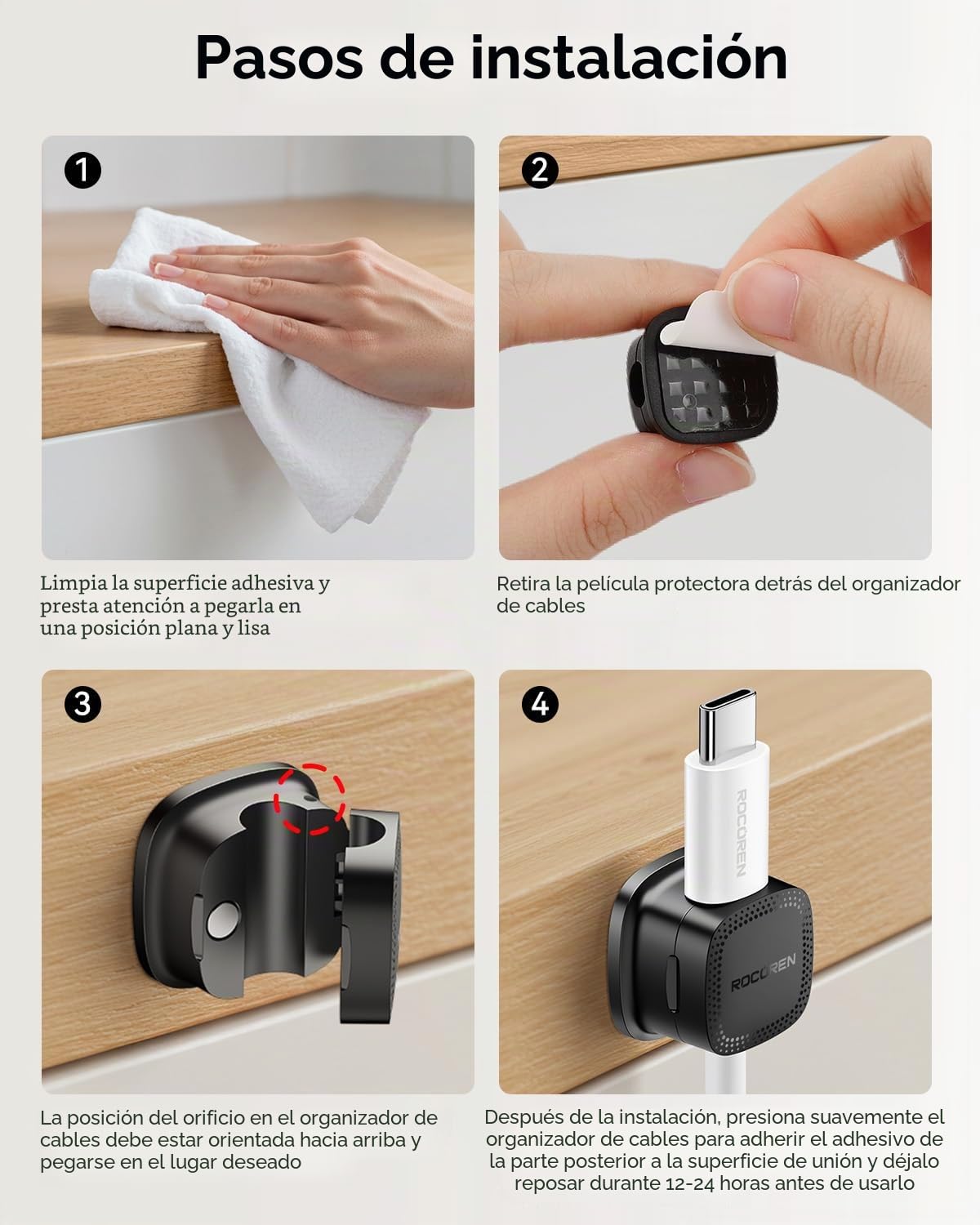 Pasos de instalación

1

Limpia la superficie adhesiva y presta atención a pegarla en una posición plana y lisa

2

Retira la película protectora detrás del organizador de cables

3

La posición del orificio en el organizador de cables debe estar orientada hacia arriba y pegarse en el lugar deseado

4

ROCOREN

ROCOREN

Después de la instalación, presiona suavemente el organizador de cables para adherir el adhesivo de la parte posterior a la superficie de unión y déjalo reposar durante 12-24 horas antes de usarlo