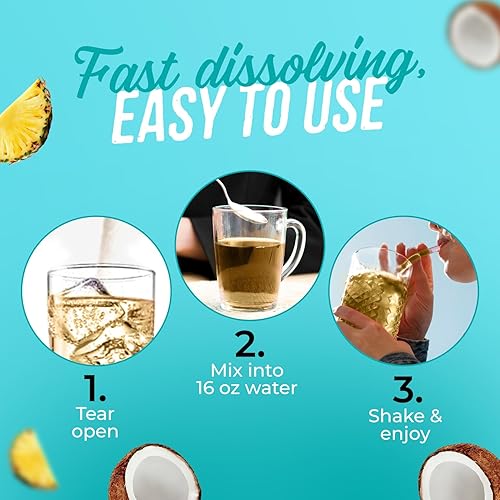 Fast dissolving,
EASY TO USE

1.
Tear open

2.
Mix into 16 oz water

3.
Shake & enjoy