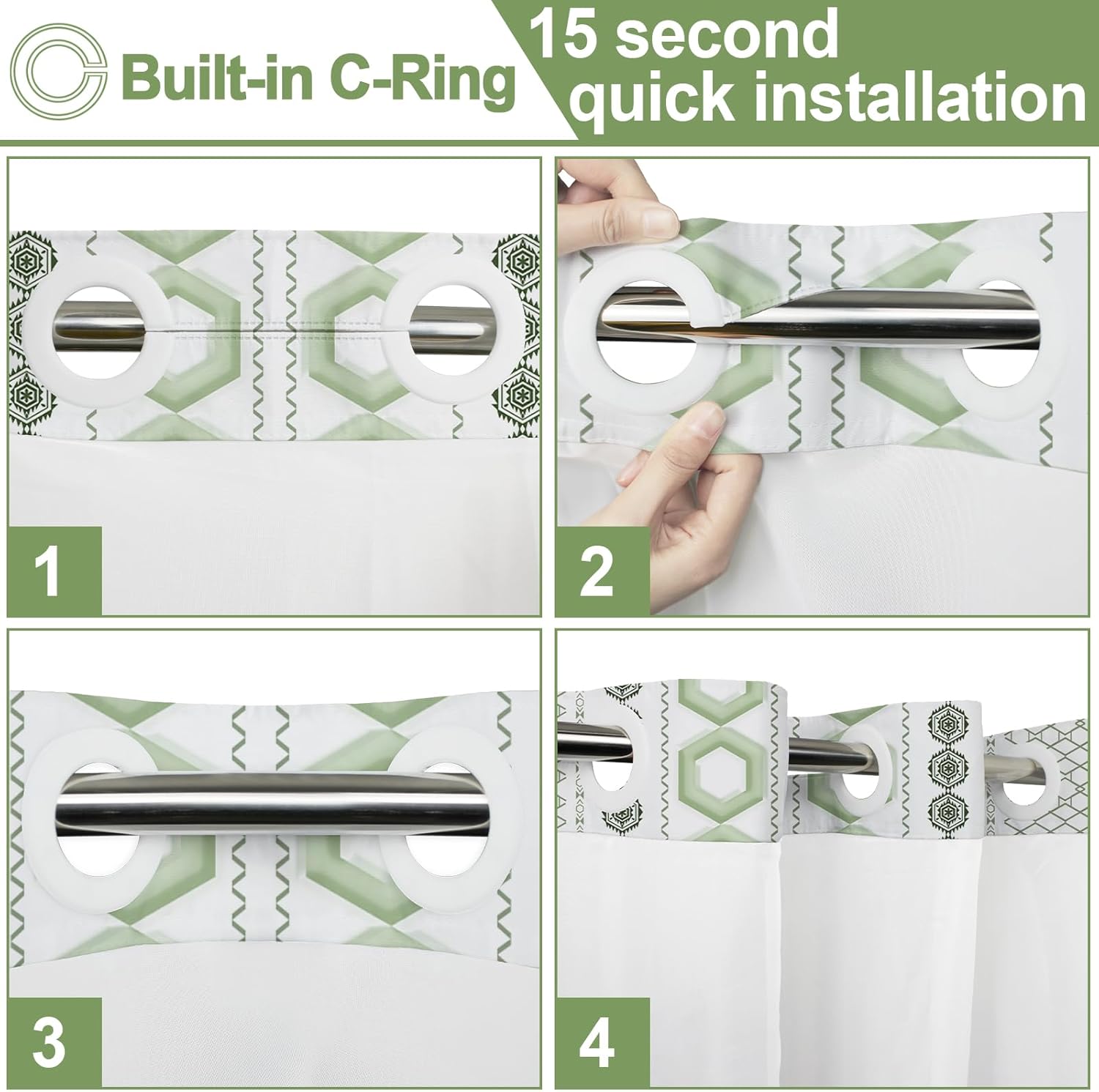 Built-in C-Ring

15 second quick installation

1

2

3

4