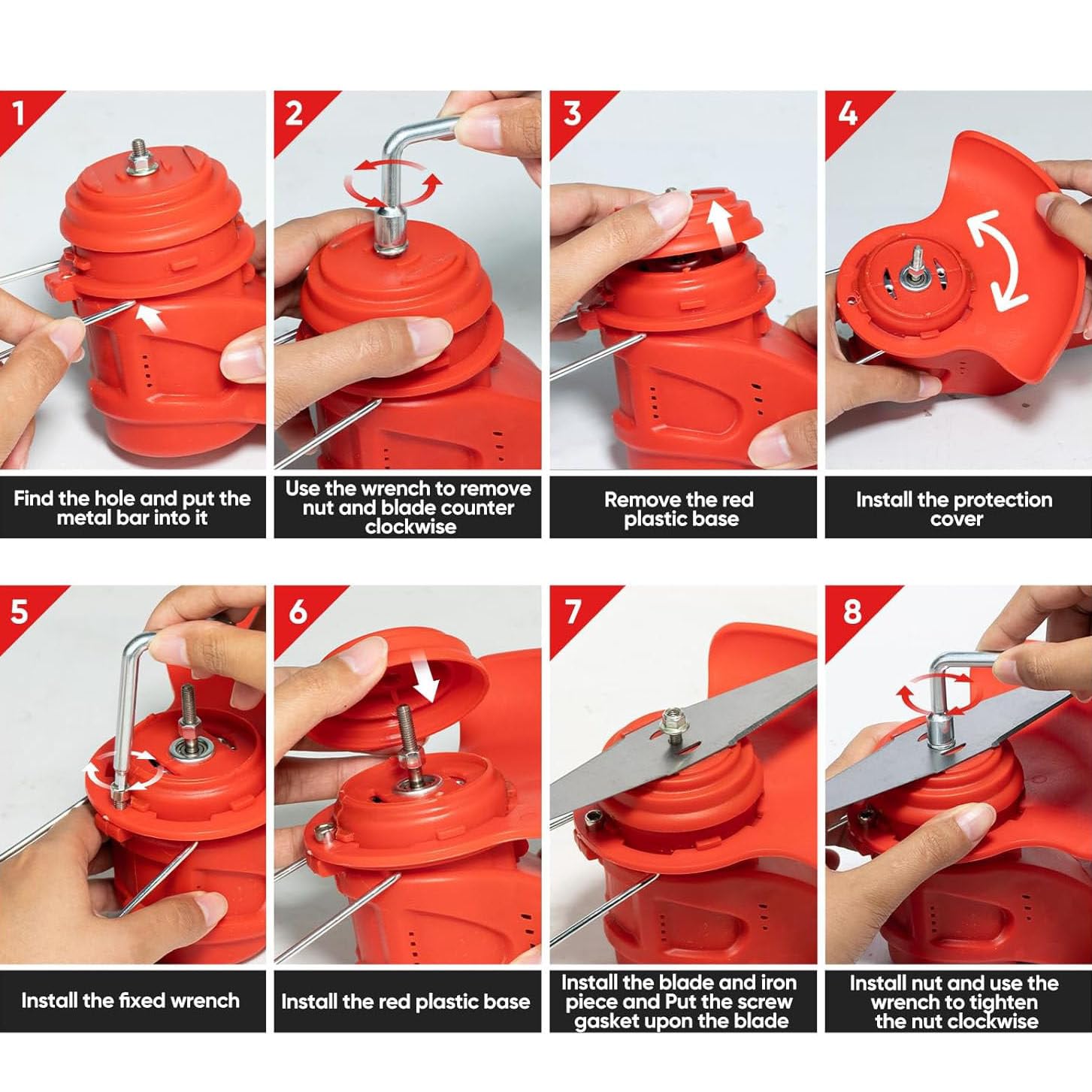 1

Find the hole and put the metal bar into it

2

Use the wrench to remove nut and blade counter clockwise

3

Remove the red plastic base

4

Install the protection cover

5

Install the fixed wrench

6

Install the red plastic base

7

Install the blade and iron piece and Put the screw gasket upon the blade

8

Install nut and use the wrench to tighten the nut clockwise