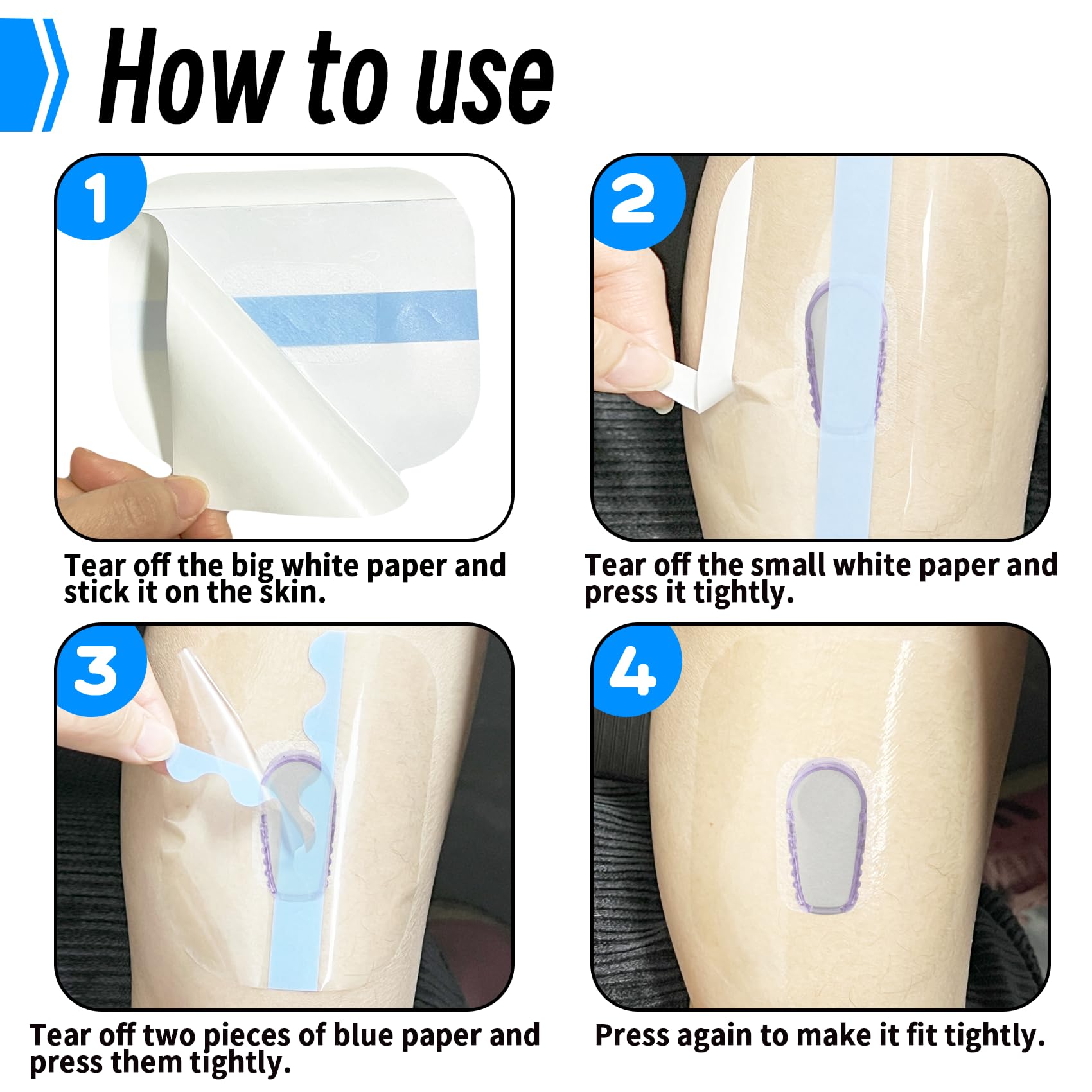 How to use

1

Tear off the big white paper and stick it on the skin.

2

Tear off the small white paper and press it tightly.

3

Tear off two pieces of blue paper and press them tightly.

4

Press again to make it fit tightly.