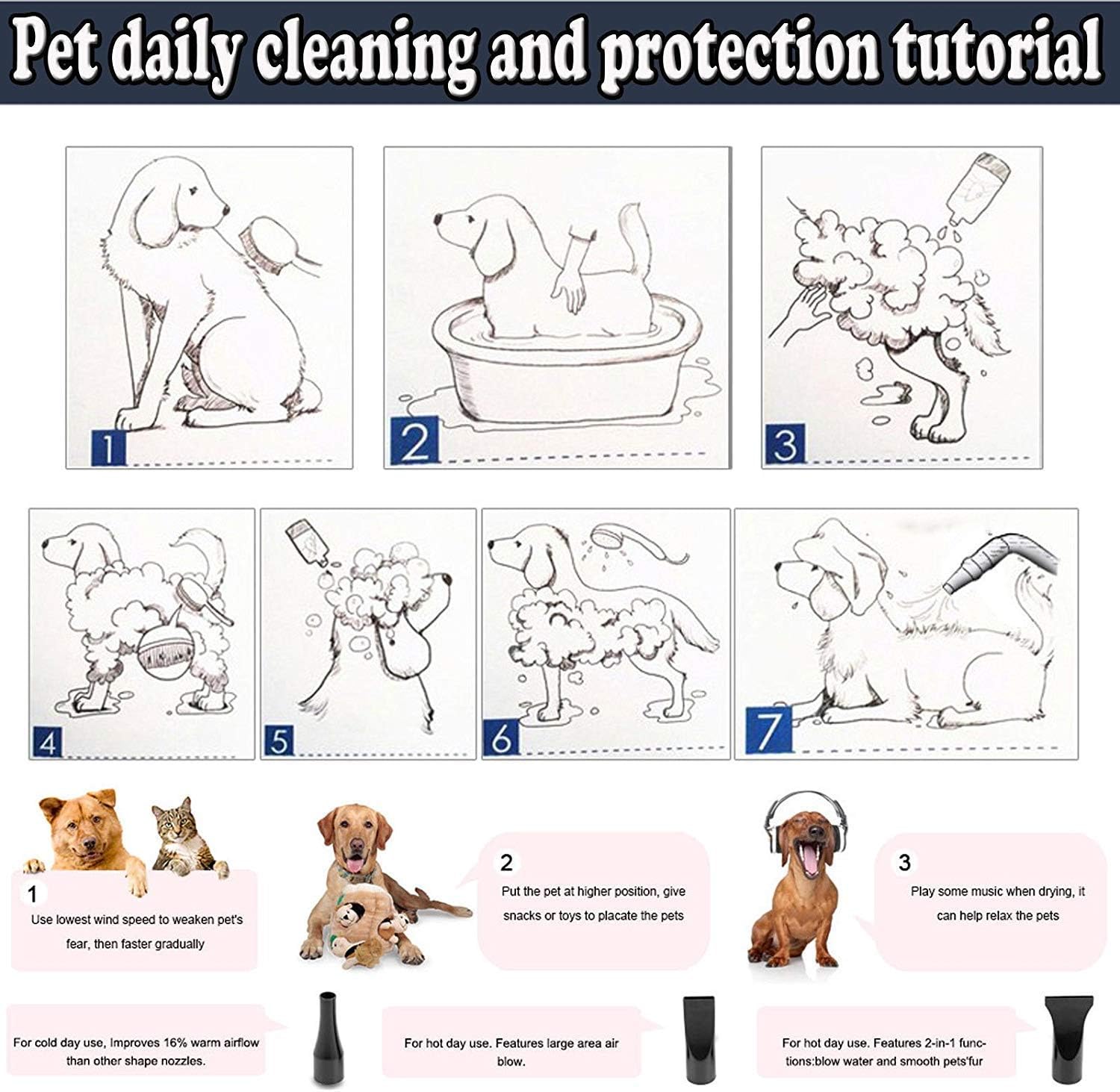 Pet daily cleaning and protection tutorial

1

2

3

4

5

6

7

1
Use lowest wind speed to weaken pet's fear, then faster gradually

2
Put the pet at higher position, give snacks or toys to placate the pets

3
Play some music when drying, it can help relax the pets

For cold day use, Improves 16% warm airflow than other shape nozzles.

For hot day use. Features large area air blow.

For hot day use. Features 2-in-1 functions:blow water and smooth pets'fur