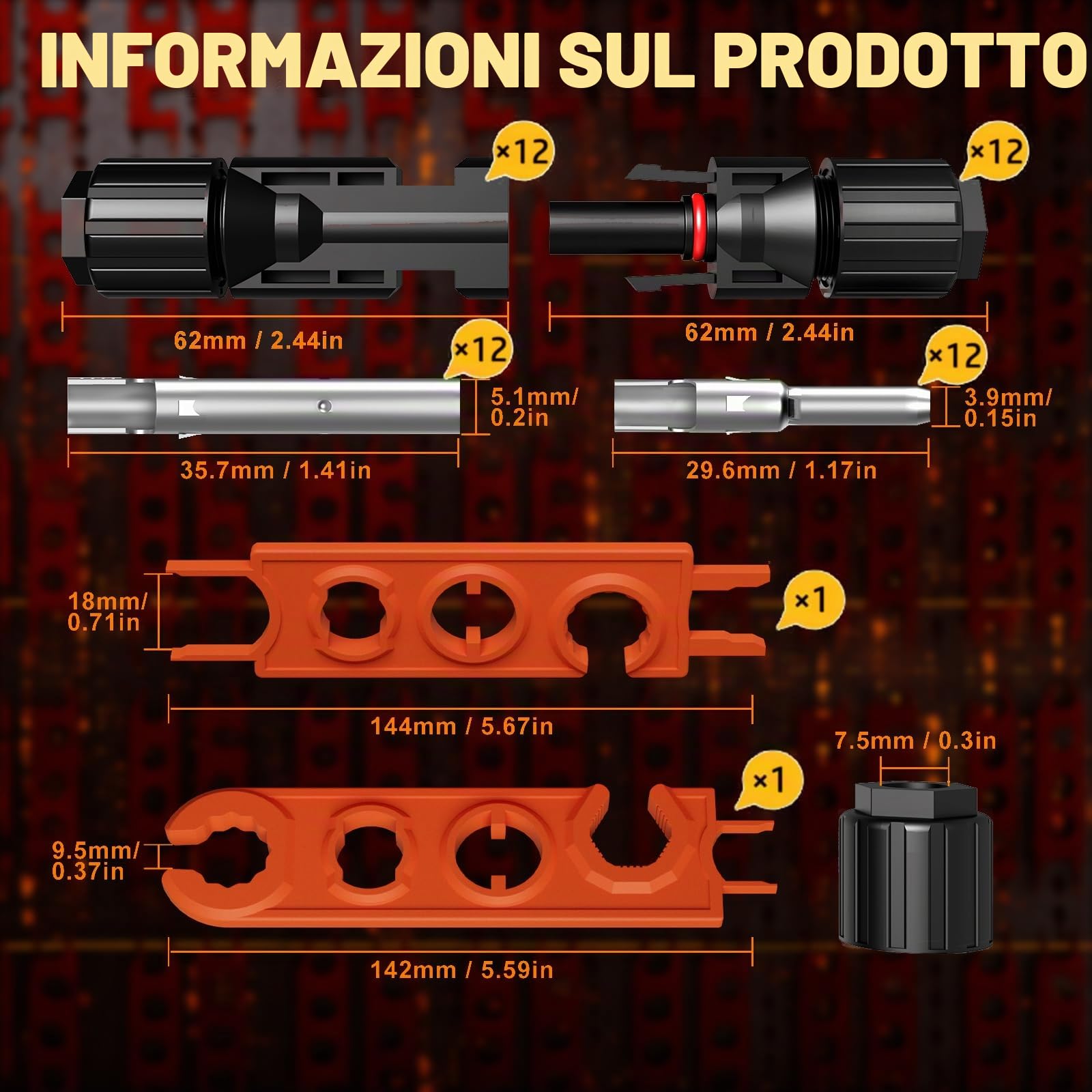 INFORMAZIONI SUL PRODOTTO

×12

×12

62mm / 2.44in

62mm / 2.44in

×12

×12

5.1mm/ 0.2in

3.9mm/ 0.15in

35.7mm / 1.41in

29.6mm / 1.17in

18mm/ 0.71in

×1

144mm / 5.67in

7.5mm / 0.3in

×1

9.5mm/ 0.37in

142mm / 5.59in