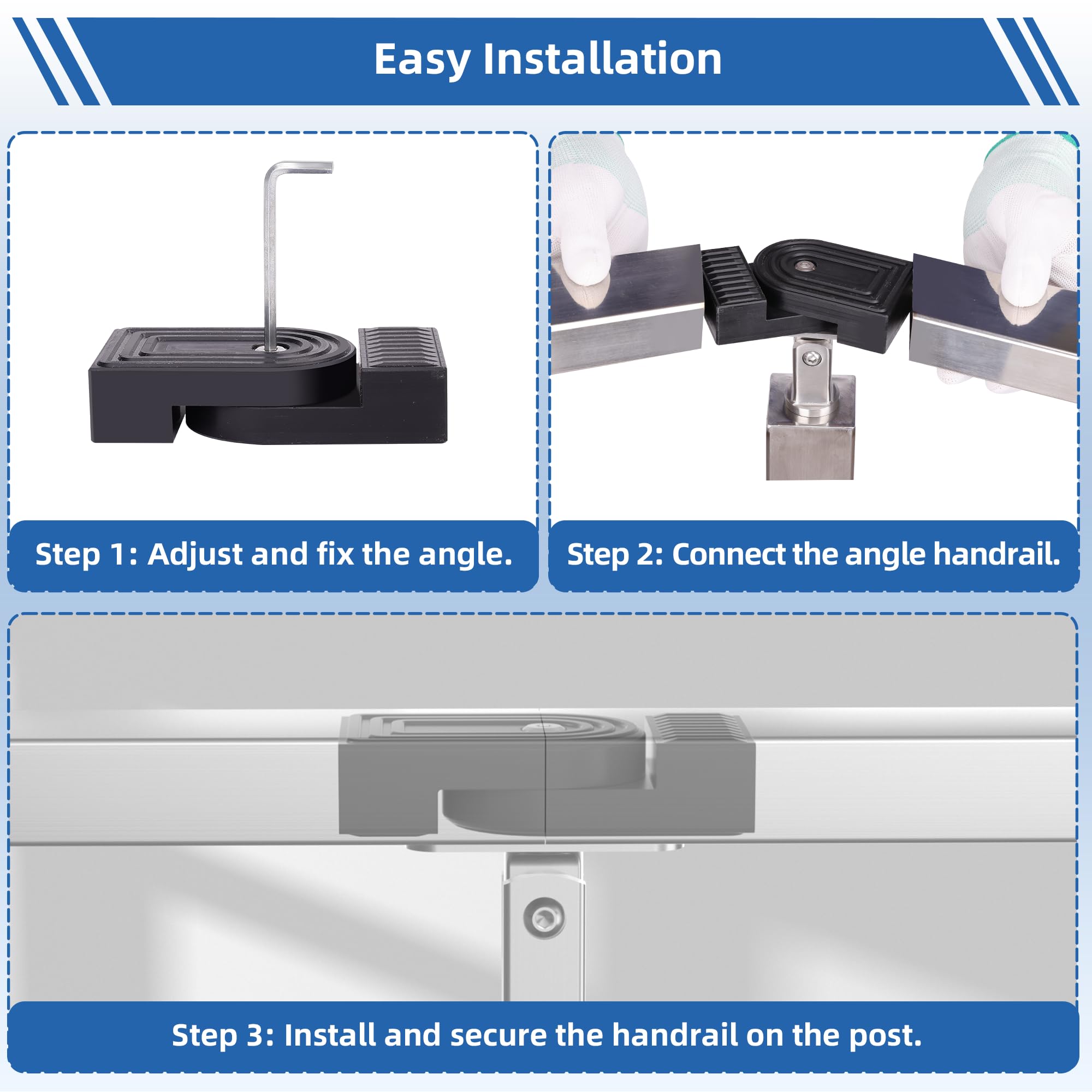 Easy Installation

Step 1: Adjust and fix the angle.

Step 2: Connect the angle handrail.

Step 3: Install and secure the handrail on the post.