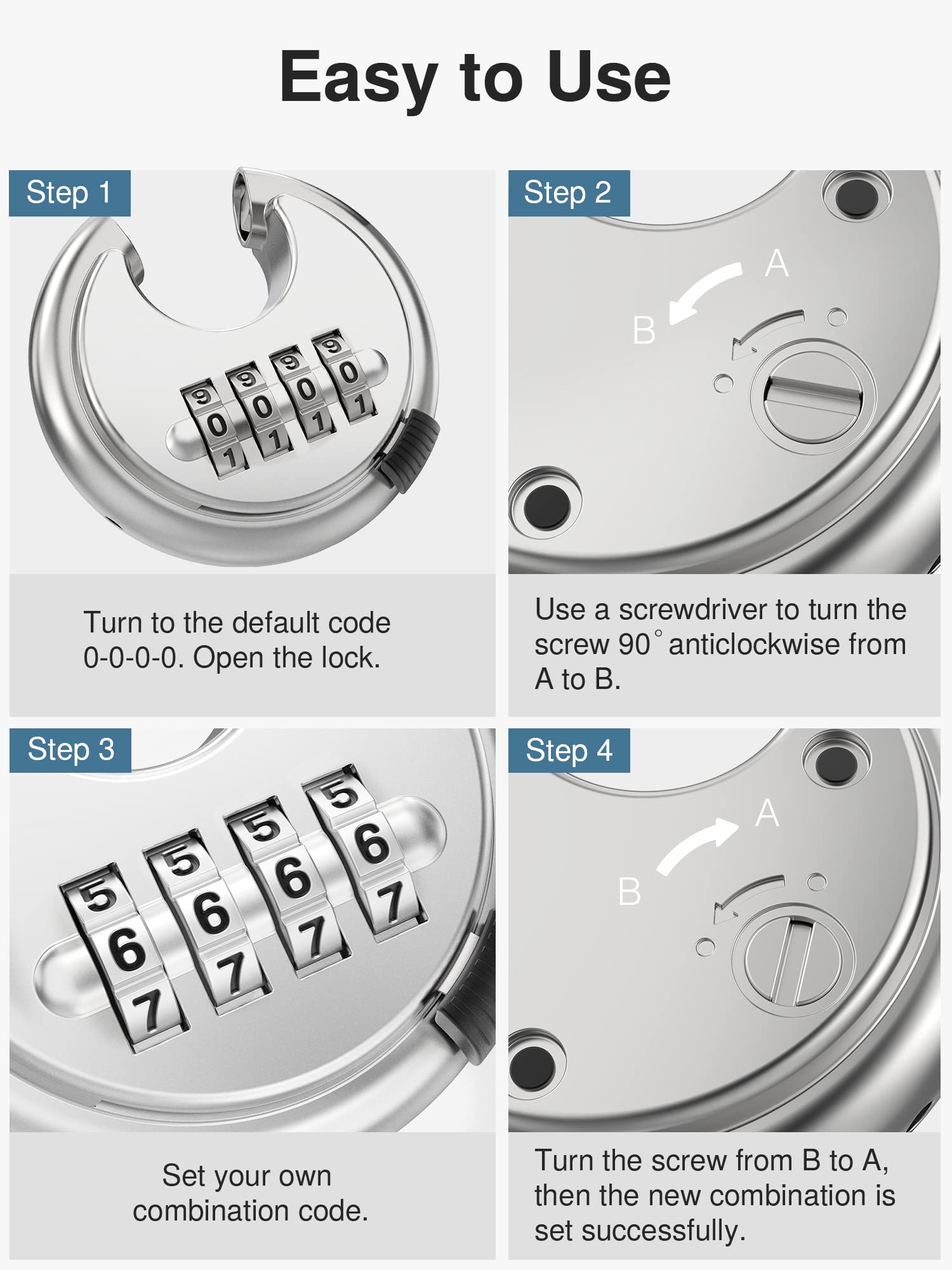 Easy to Use

Step 1

9 9 9 9
0 0 0 0
1 1 1 1

Turn to the default code 0-0-0-0. Open the lock.

Step 2

A

B

Use a screwdriver to turn the screw 90° anticlockwise from A to B.

Step 3

5 5 5 5
6 6 6 6
7 7 7 7

Set your own combination code.

Step 4

A

B

Turn the screw from B to A, then the new combination is set successfully.