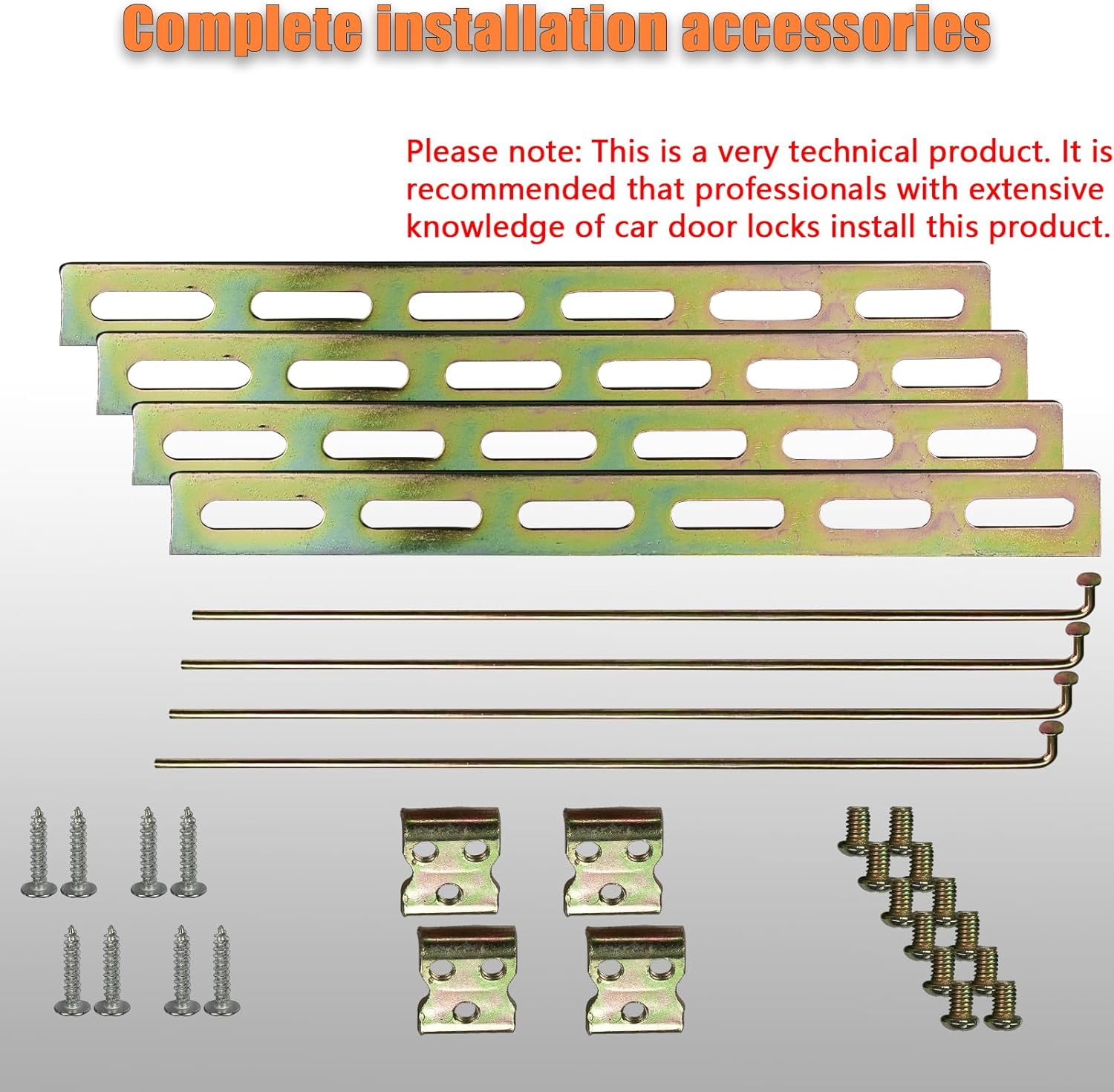 Complete installation accessories

Please note: This is a very technical product. It is recommended that professionals with extensive knowledge of car door locks install this product.