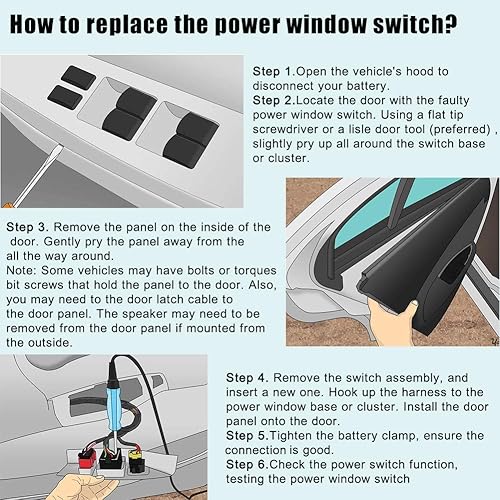 How to replace the power window switch?

Step 1.Open the vehicle's hood to disconnect your battery.
Step 2.Locate the door with the faulty power window switch. Using a flat tip screwdriver or a lisle door tool (preferred) , slightly pry up all around the switch base or cluster.

Step 3. Remove the panel on the inside of the door. Gently pry the panel away from the all the way around.
Note: Some vehicles may have bolts or torques bit screws that hold the panel to the door. Also, you may need to the door latch cable to the door panel. The speaker may need to be removed from the door panel if mounted from the outside.

Step 4. Remove the switch assembly, and insert a new one. Hook up the harness to the power window base or cluster. Install the door panel onto the door.
Step 5.Tighten the battery clamp, ensure the connection is good.
Step 6.Check the power switch function, testing the power window switch