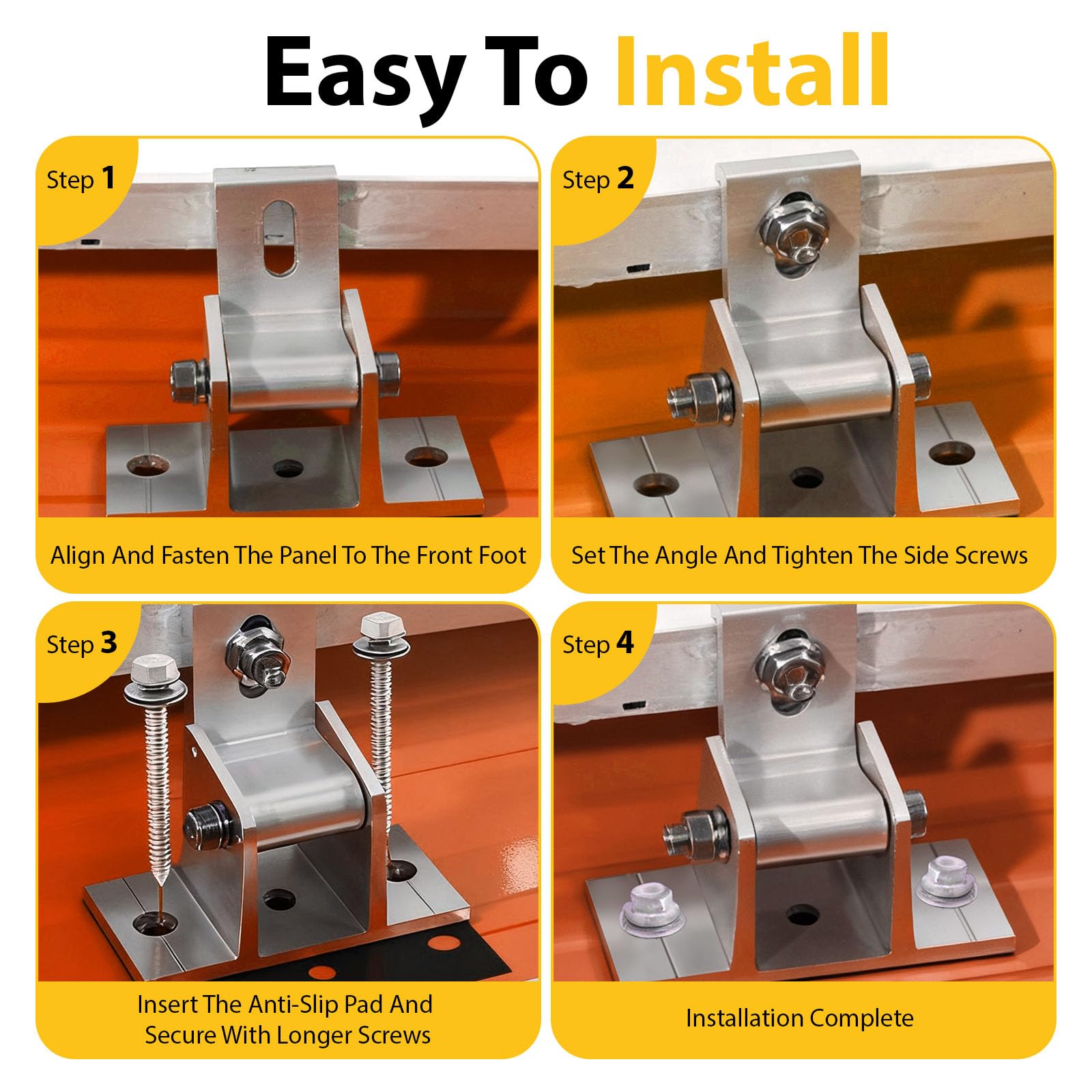 Easy To Install

Step 1

Align And Fasten The Panel To The Front Foot

Step 2

Set The Angle And Tighten The Side Screws

Step 3

Insert The Anti-Slip Pad And Secure With Longer Screws

Step 4

Installation Complete