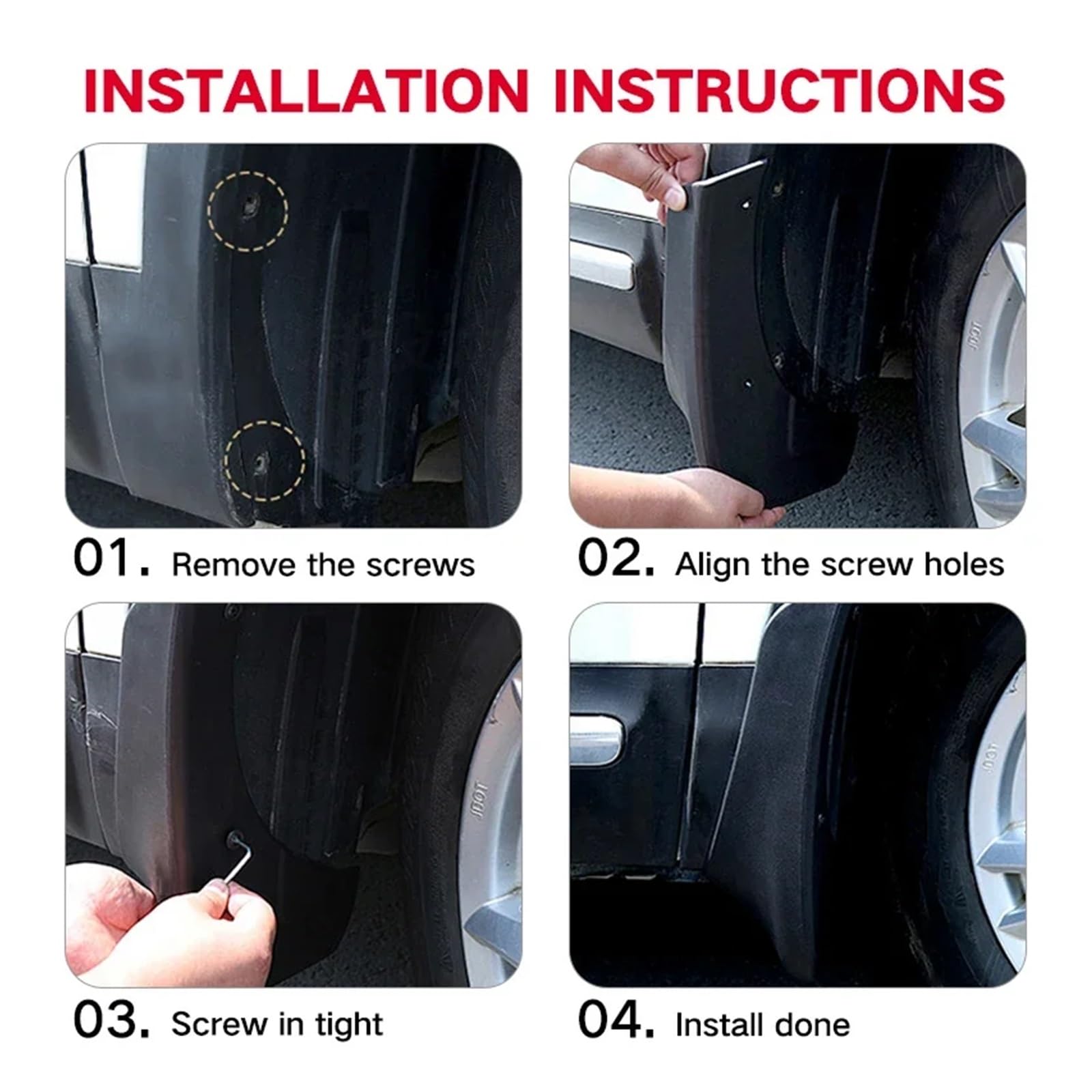 INSTALLATION INSTRUCTIONS

01. Remove the screws

02. Align the screw holes

03. Screw in tight

04. Install done