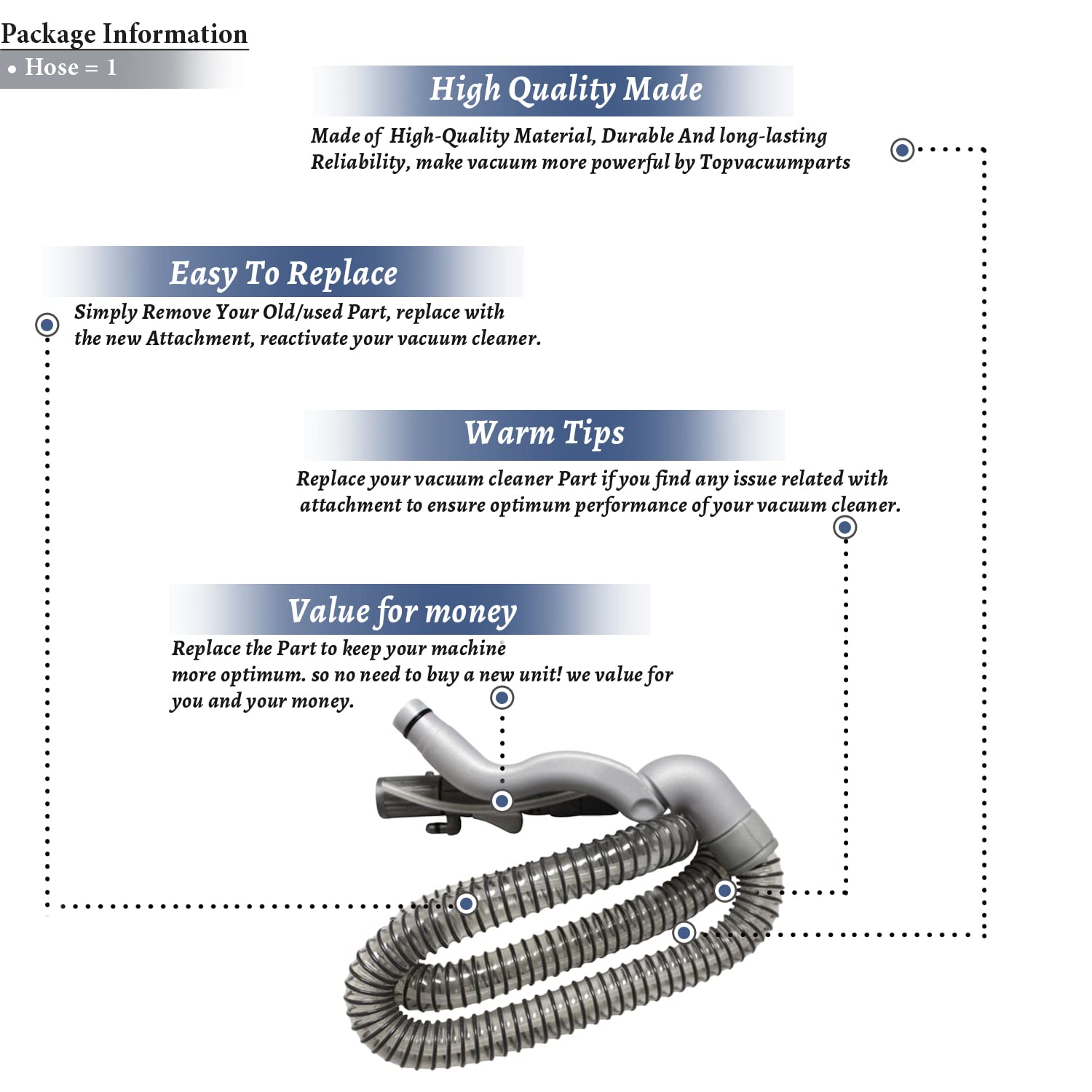 Package Information
• Hose = 1

High Quality Made

Made of High-Quality Material, Durable And long-lasting Reliability, make vacuum more powerful by Topvacuumparts

Easy To Replace

Simply Remove Your Old/used Part, replace with the new Attachment, reactivate your vacuum cleaner.

Warm Tips

Replace your vacuum cleaner Part if you find any issue related with attachment to ensure optimum performance of your vacuum cleaner.

Value for money

Replace the Part to keep your machine more optimum. so no need to buy a new unit! we value for you and your money.