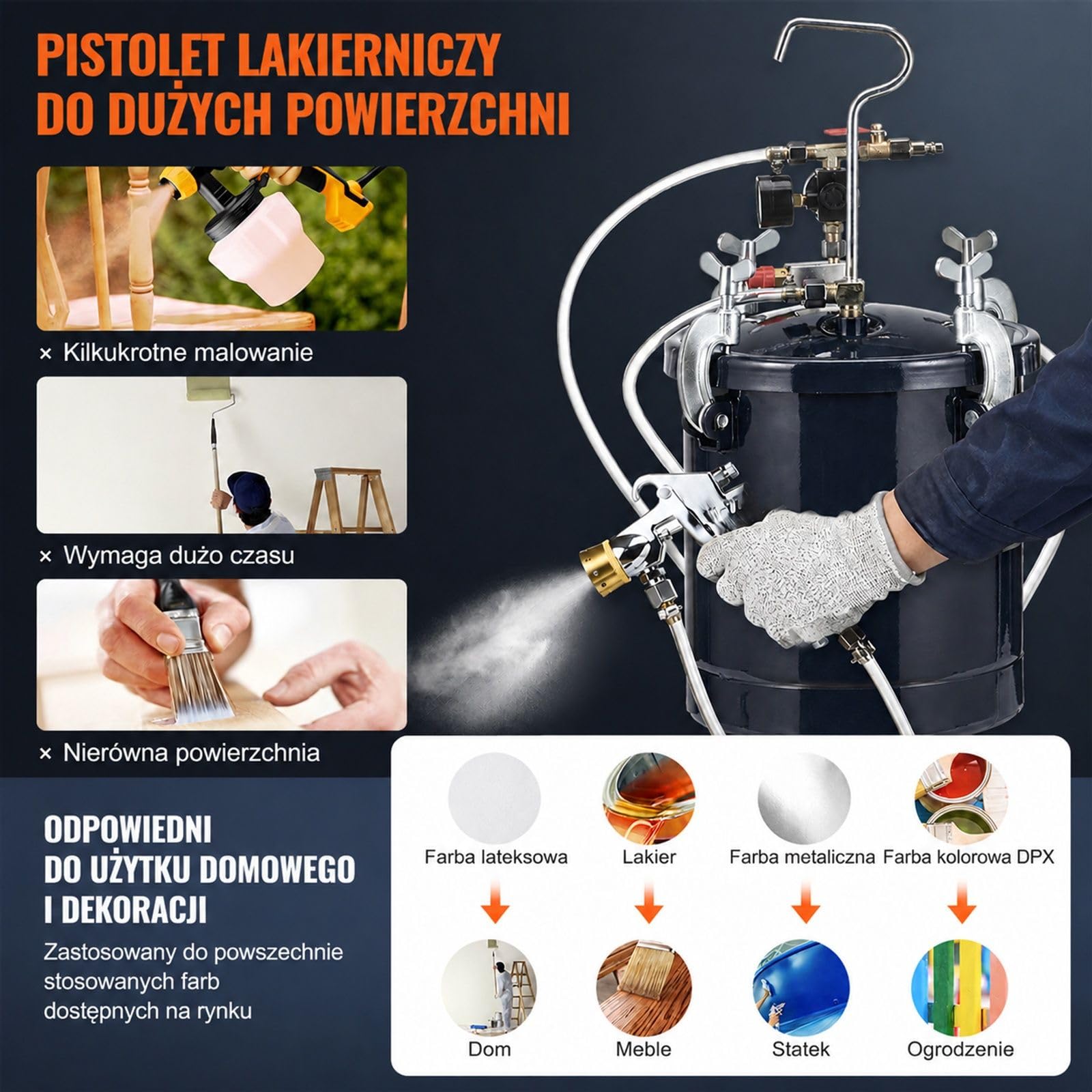 PISTOLET LAKIERNICZY DO DUŻYCH POWIERZCHNI

× Kilkukrotne malowanie

× Wymaga dużo czasu

× Nierówna powierzchnia

ODPOWIEDNI DO UŻYTKU DOMOWEGO I DEKORACJI

Zastosowany do powszechnie stosowanych farb dostępnych na rynku

Farba lateksowa
Lakier
Farba metaliczna
Farba kolorowa DPX

Dom
Meble
Statek
Ogrodzenie