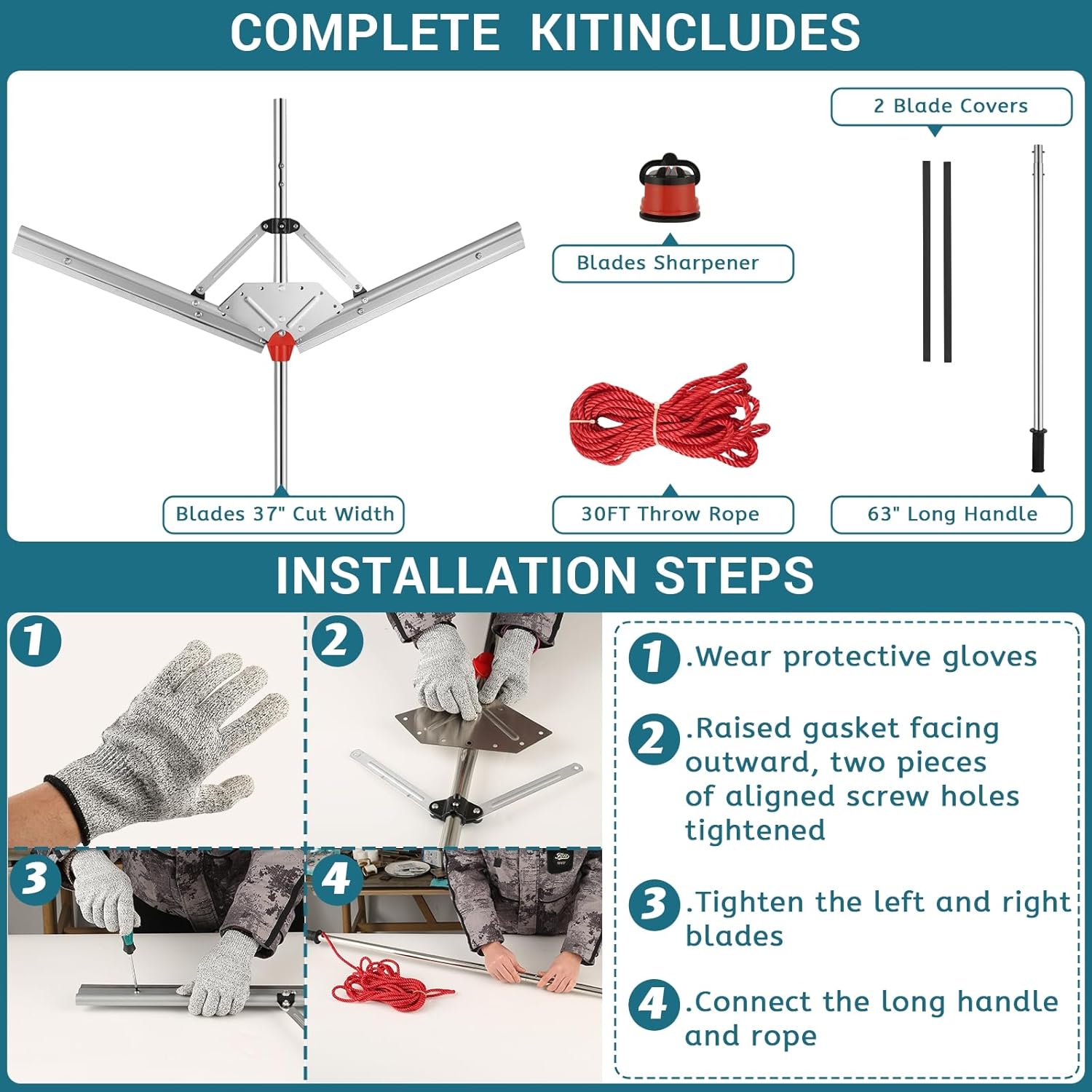 COMPLETE KITINCLUDES

2 Blade Covers

Blades Sharpener

Blades 37" Cut Width

30FT Throw Rope

63" Long Handle

INSTALLATION STEPS

1

2

3

4

1 .Wear protective gloves

2 .Raised gasket facing outward, two pieces of aligned screw holes tightened

3 .Tighten the left and right blades

4 .Connect the long handle and rope