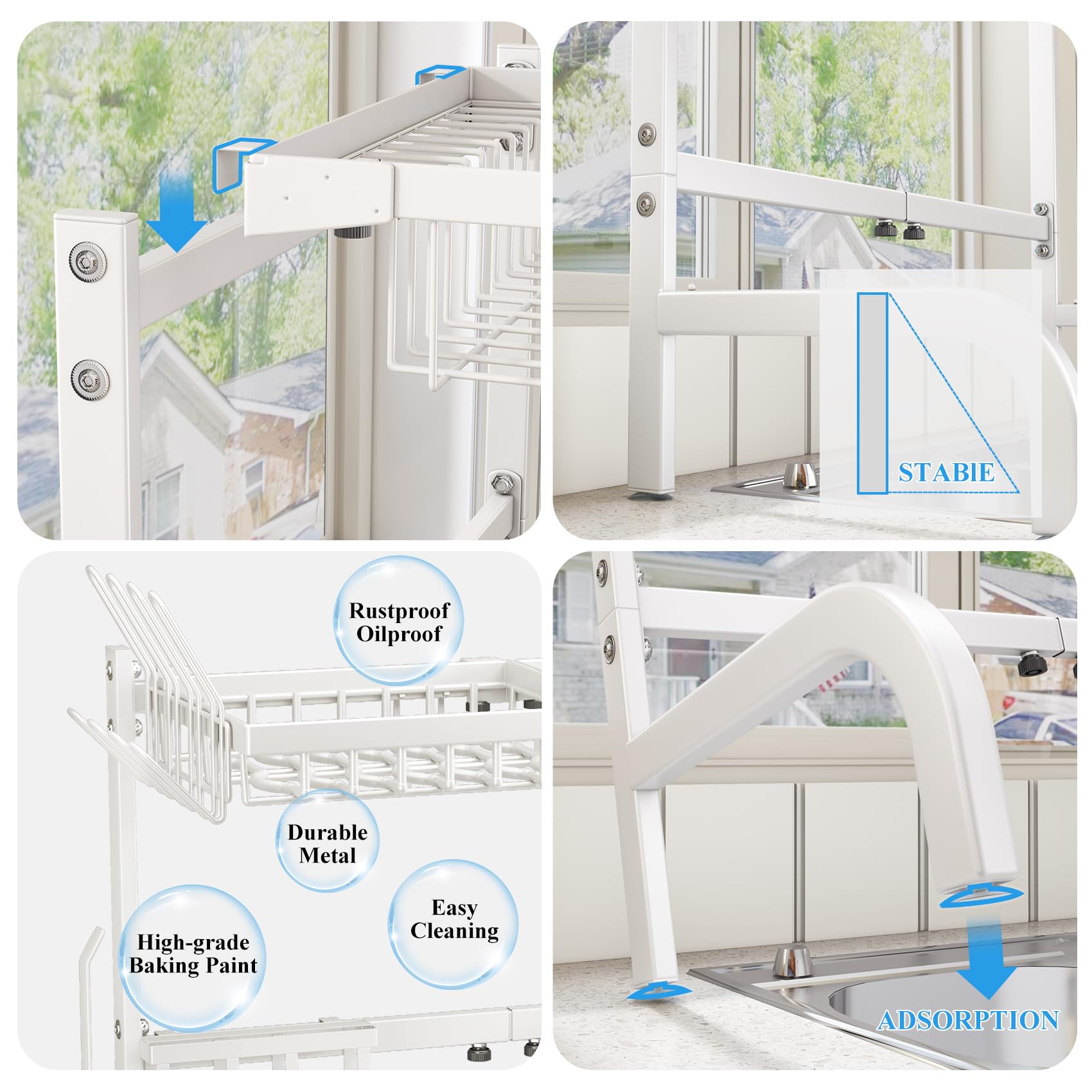 STABIE

Rustproof Oilproof

Durable Metal

Easy Cleaning

High-grade Baking Paint

ADSORPTION