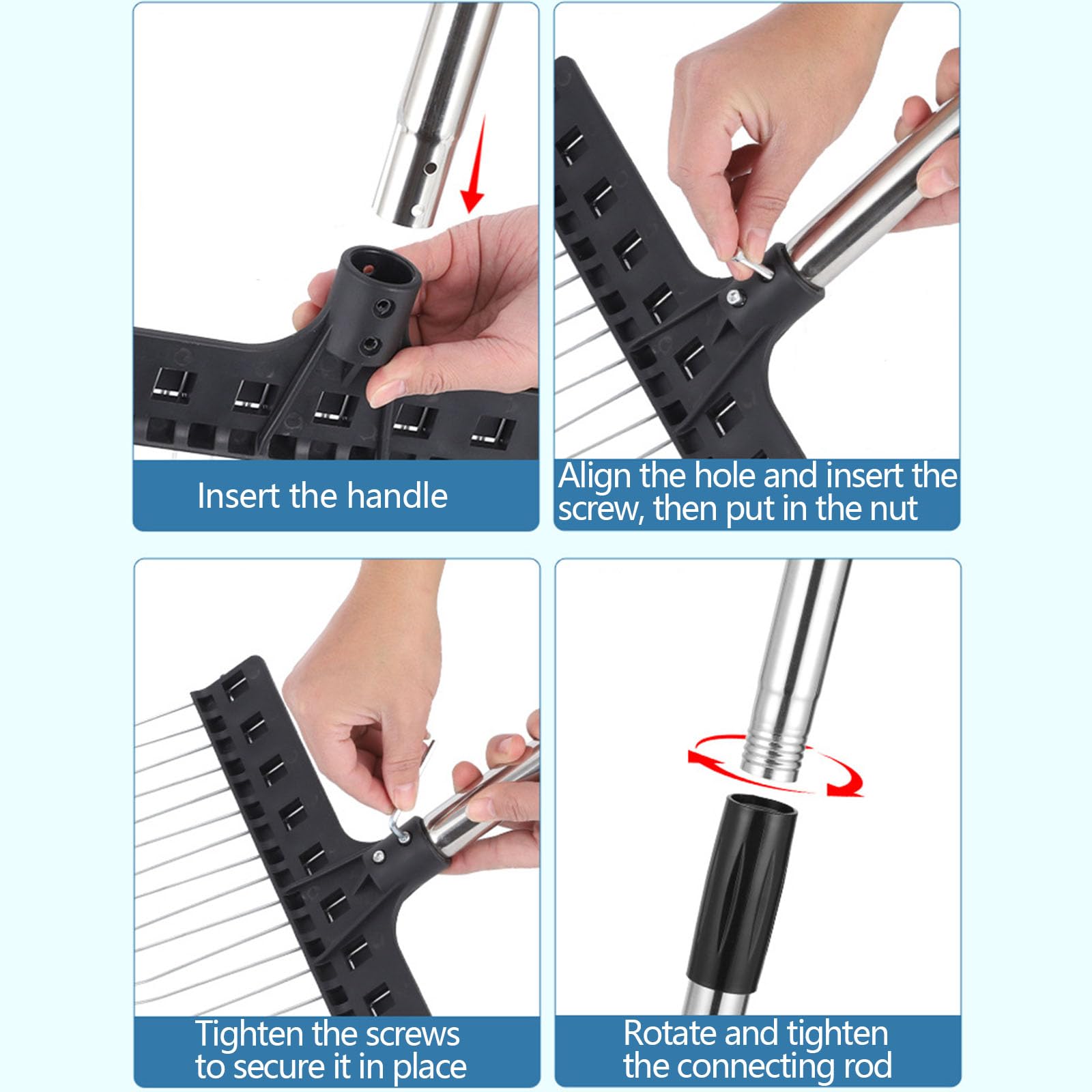 Insert the handle

Align the hole and insert the screw, then put in the nut

Tighten the screws to secure it in place

Rotate and tighten the connecting rod