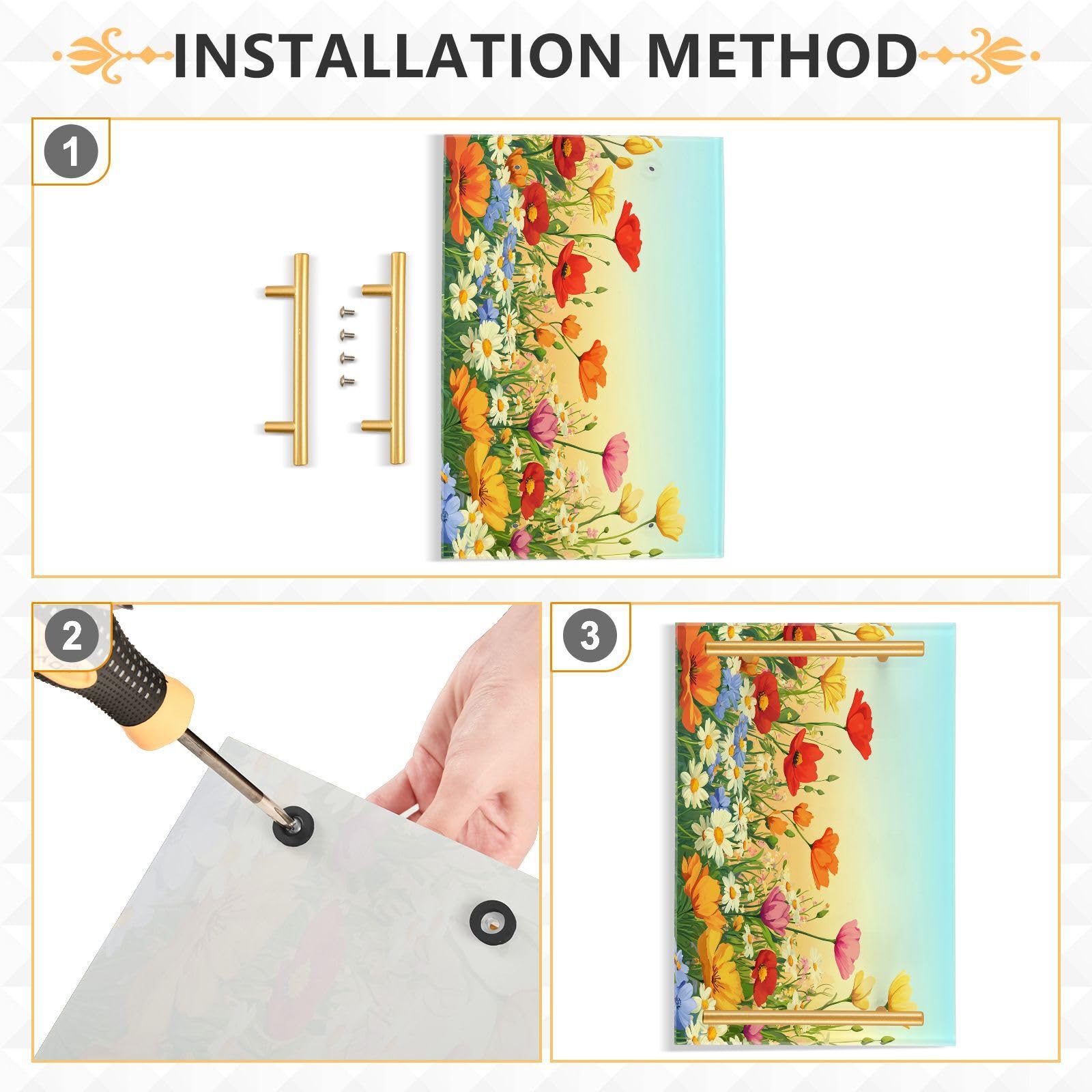 INSTALLATION METHOD

1

2

3