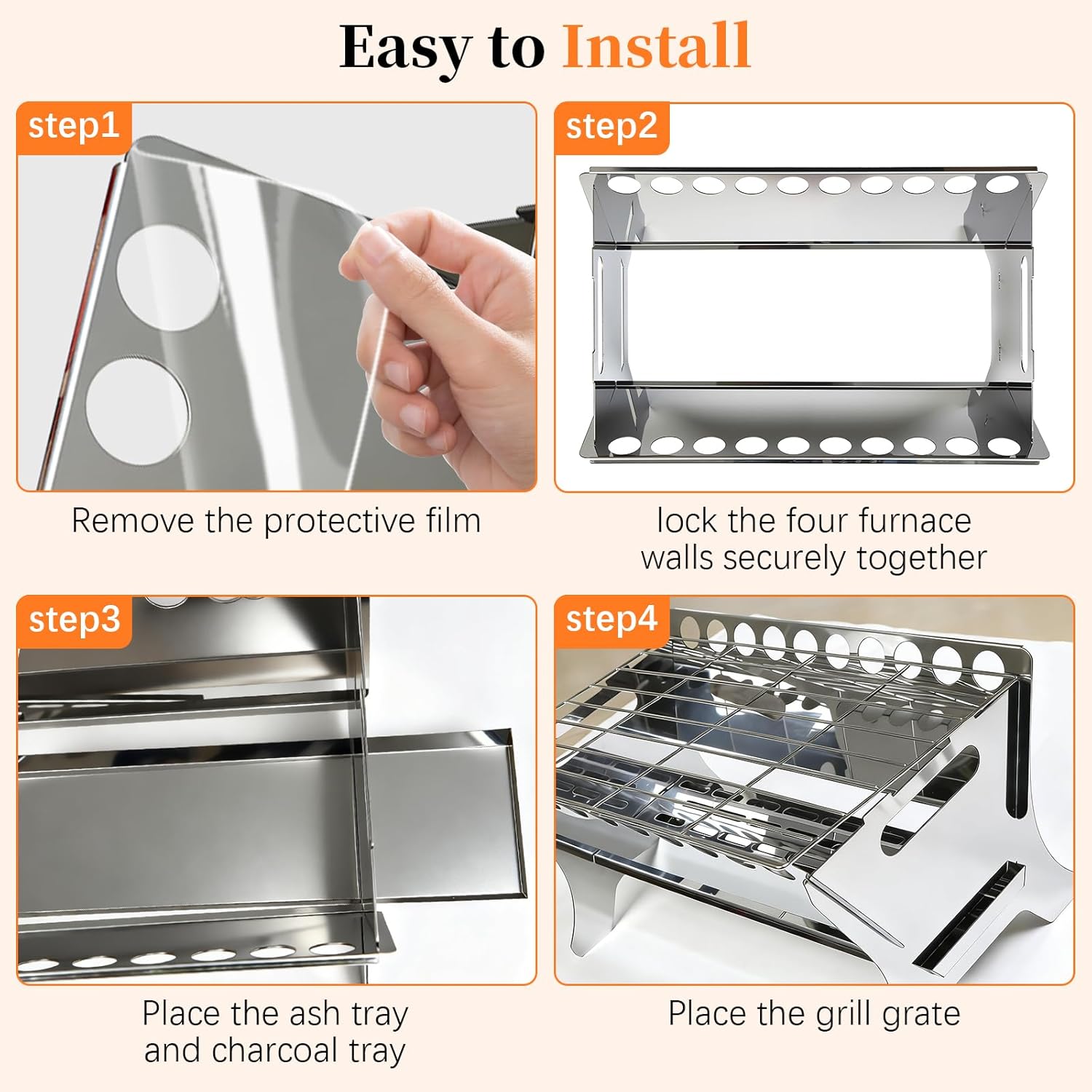 Easy to Install

step1

Remove the protective film

step2

lock the four furnace walls securely together

step3

Place the ash tray and charcoal tray

step4

Place the grill grate