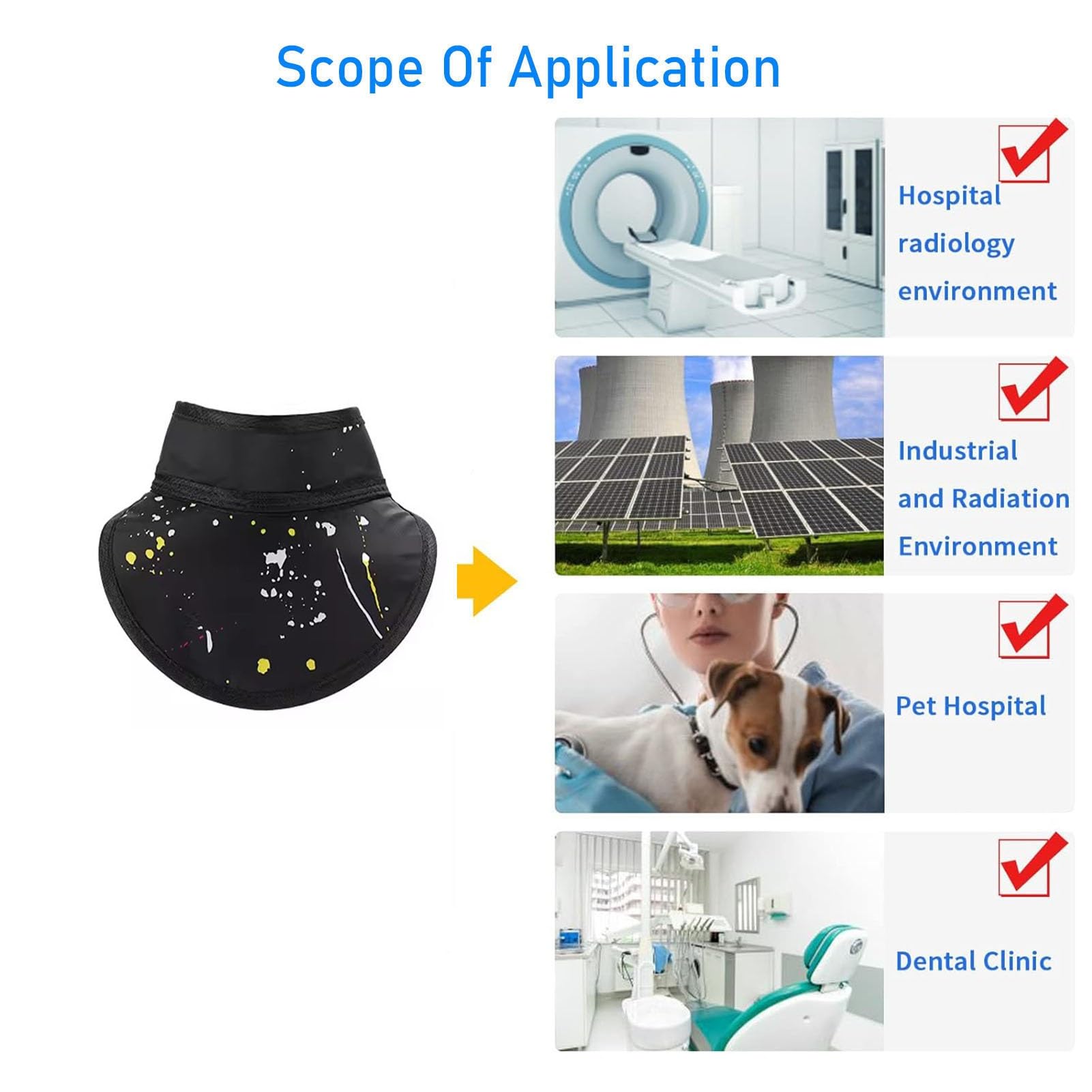 Scope Of Application

Hospital radiology environment

Industrial and Radiation Environment

Pet Hospital

Dental Clinic