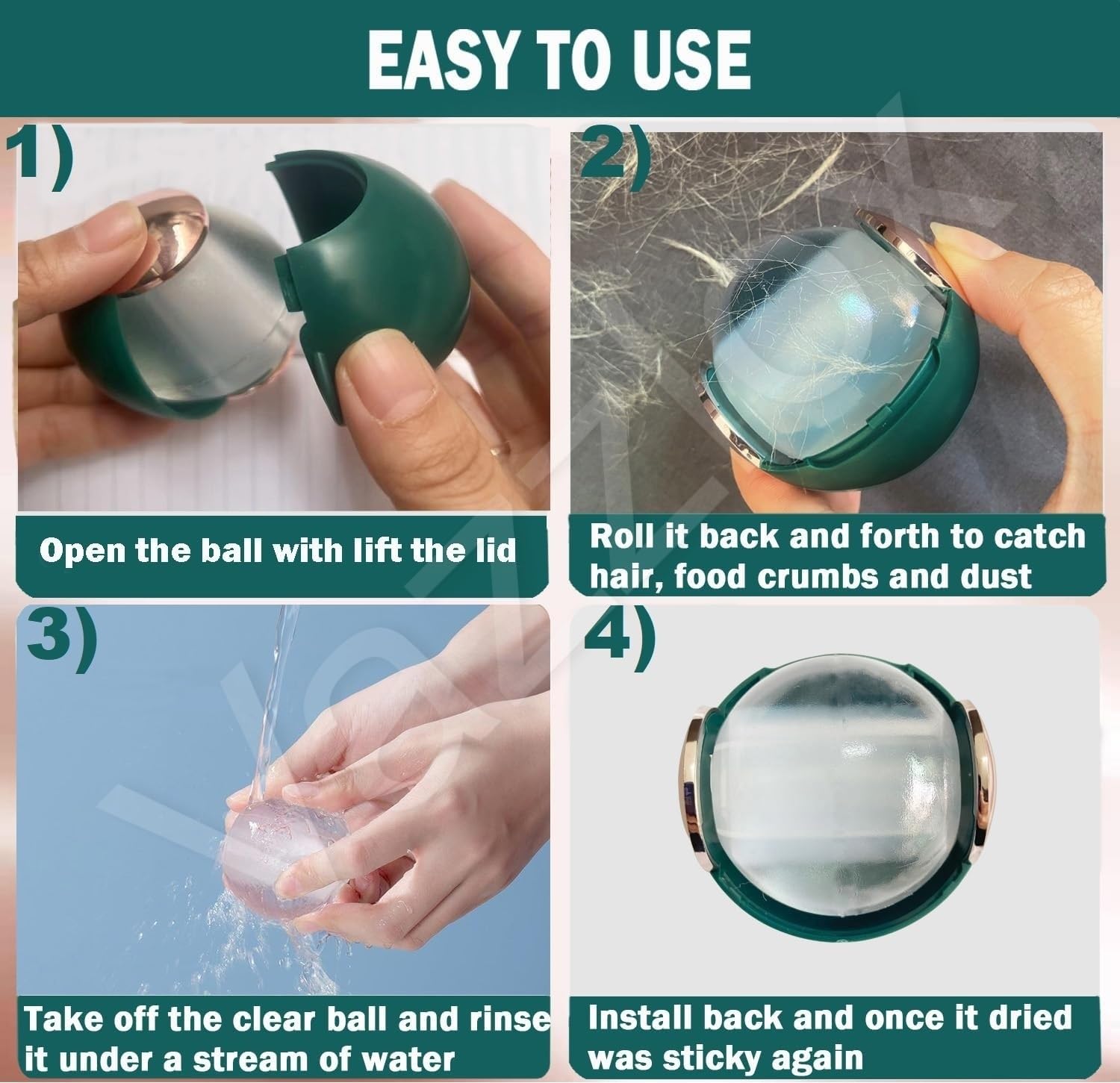 EASY TO USE

1)

Open the ball with lift the lid

2)

Roll it back and forth to catch hair, food crumbs and dust

3)

Take off the clear ball and rinse it under a stream of water

4)

Install back and once it dried was sticky again