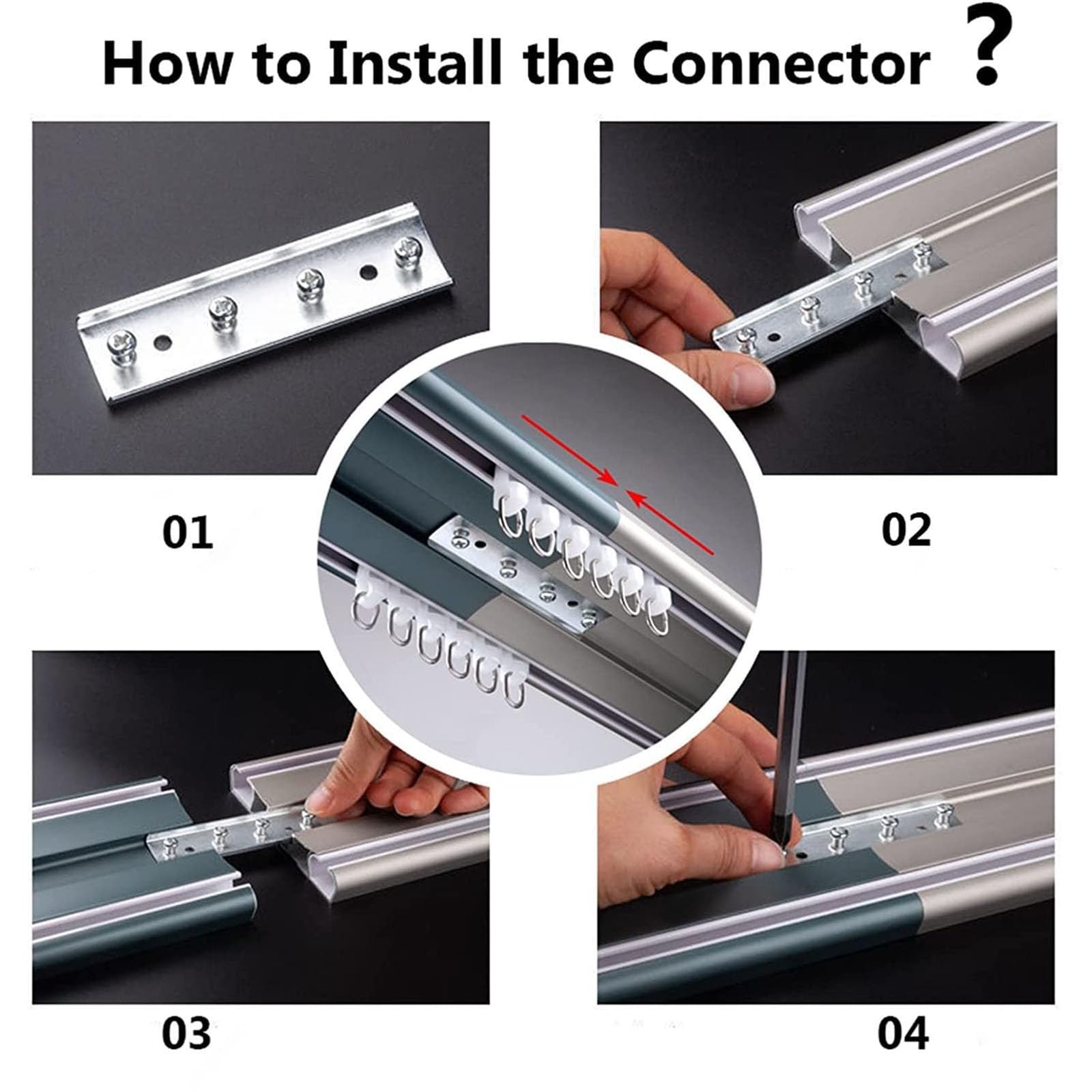 How to Install the Connector ?

01

02

03

04