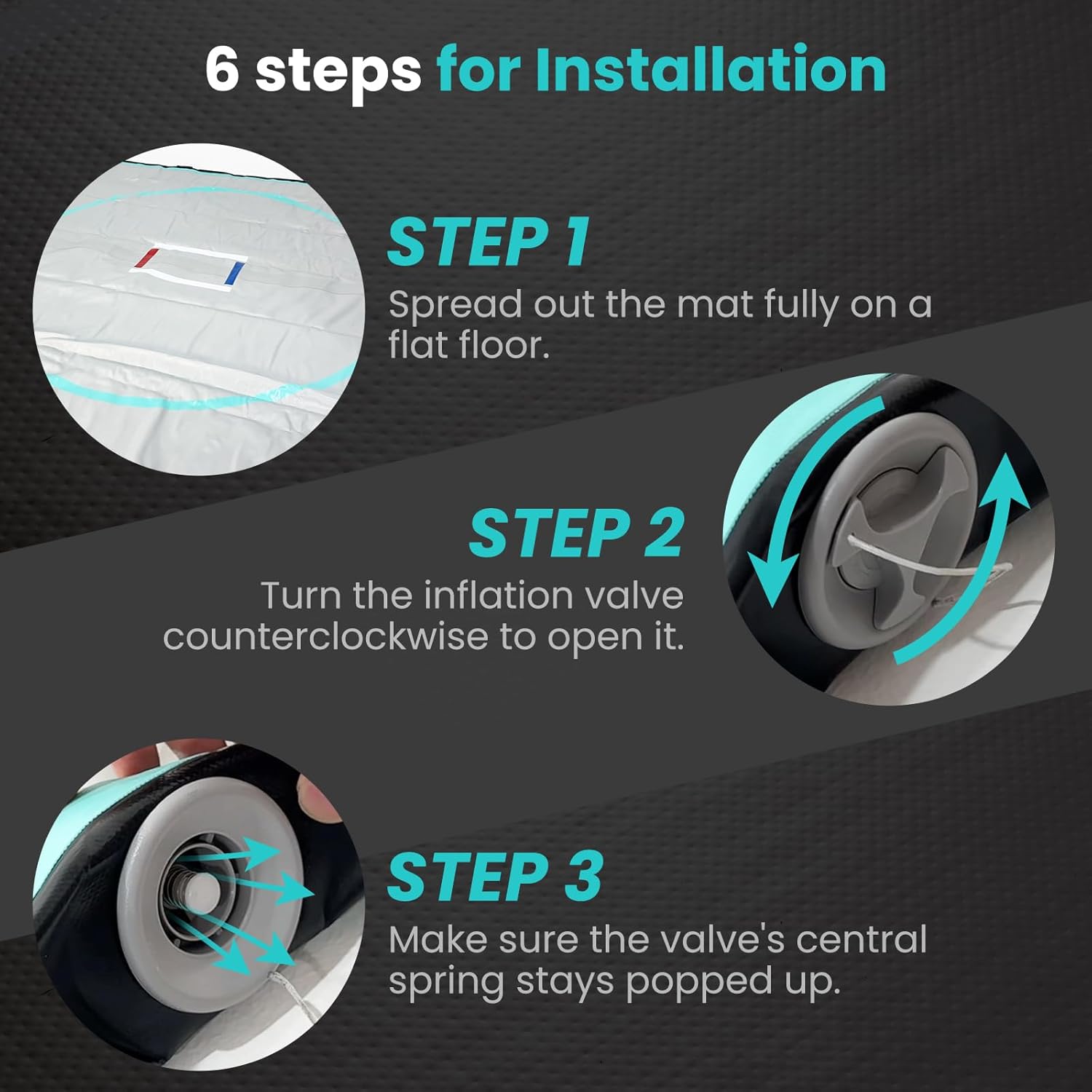 6 steps for Installation

STEP 1
Spread out the mat fully on a flat floor.

STEP 2
Turn the inflation valve counterclockwise to open it.

STEP 3
Make sure the valve's central spring stays popped up.