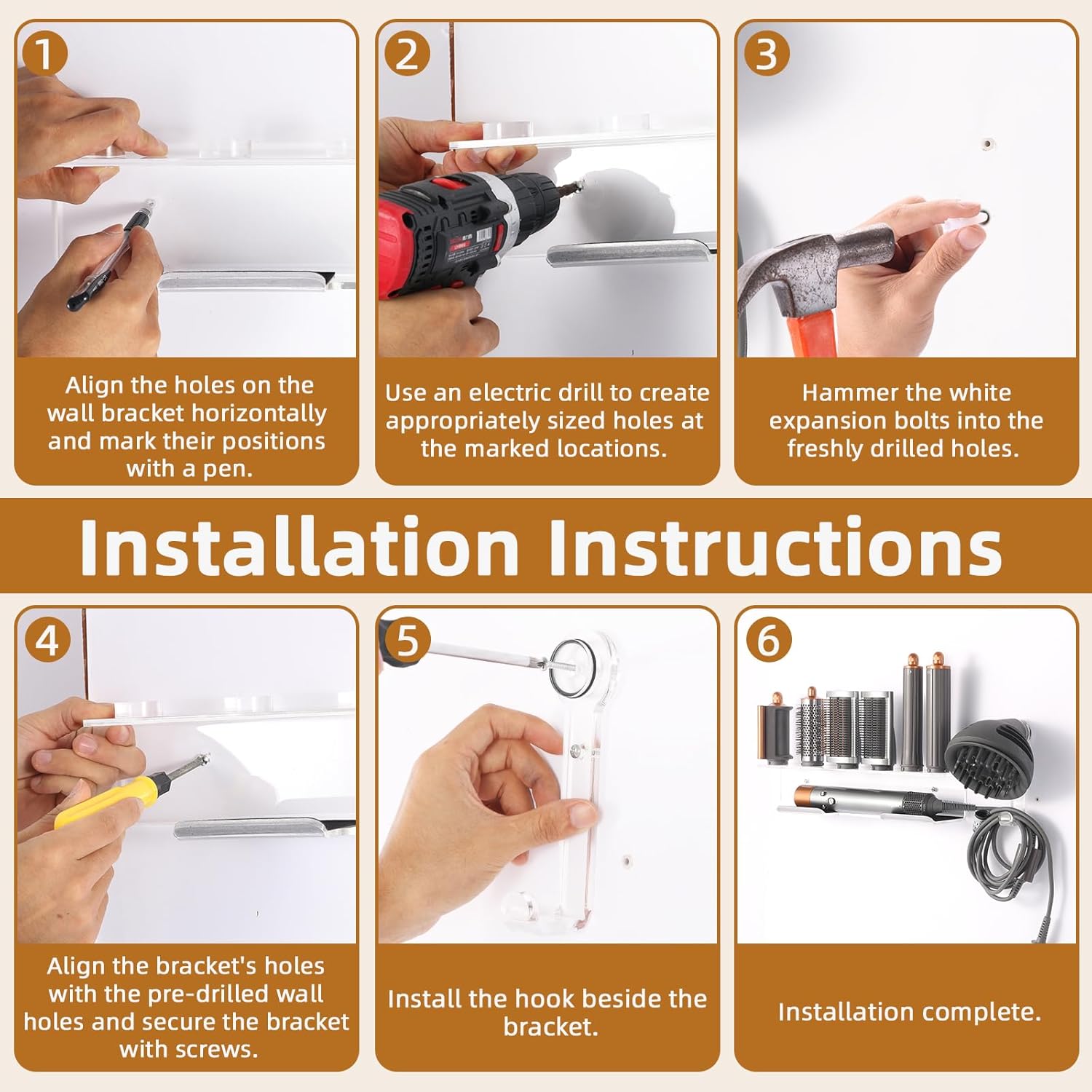 1

Align the holes on the wall bracket horizontally and mark their positions with a pen.

2

Use an electric drill to create appropriately sized holes at the marked locations.

3

Hammer the white expansion bolts into the freshly drilled holes.

Installation Instructions

4

Align the bracket's holes with the pre-drilled wall holes and secure the bracket with screws.

5

Install the hook beside the bracket.

6

Installation complete.