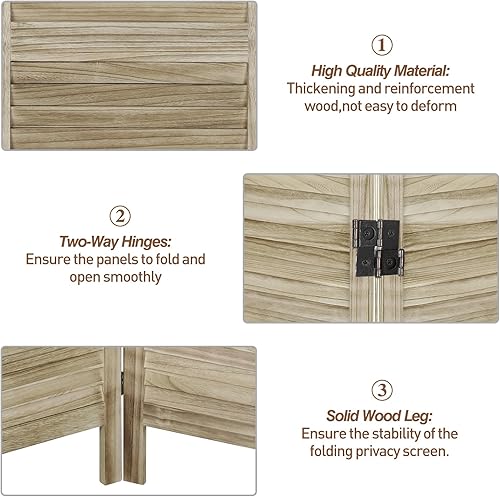 ①
High Quality Material:
Thickening and reinforcement wood,not easy to deform

②
Two-Way Hinges:
Ensure the panels to fold and open smoothly

③
Solid Wood Leg:
Ensure the stability of the folding privacy screen.