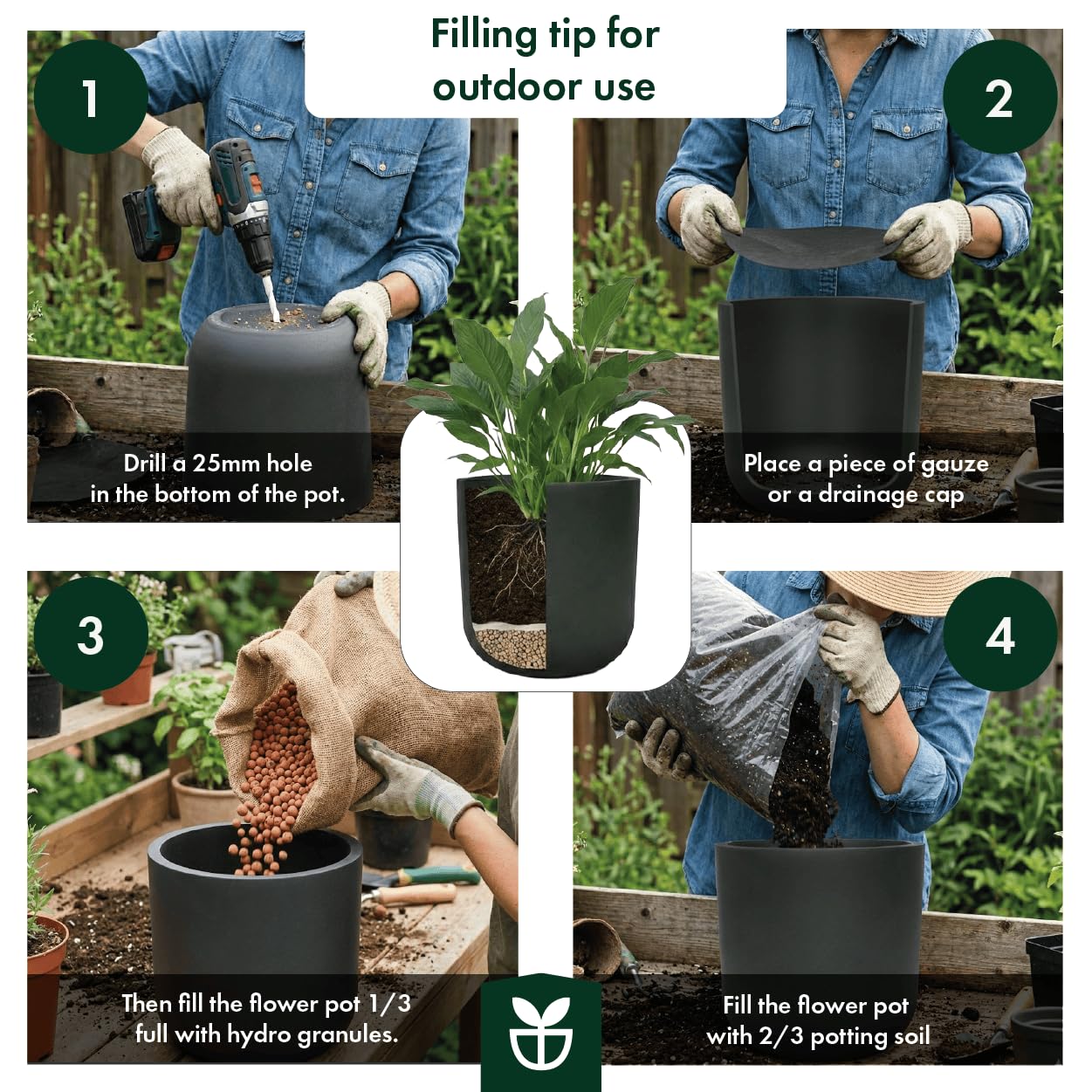 Filling tip for outdoor use

1

Drill a 25mm hole in the bottom of the pot.

2

Place a piece of gauze or a drainage cap

3

Then fill the flower pot 1/3 full with hydro granules.

4

Fill the flower pot with 2/3 potting soil