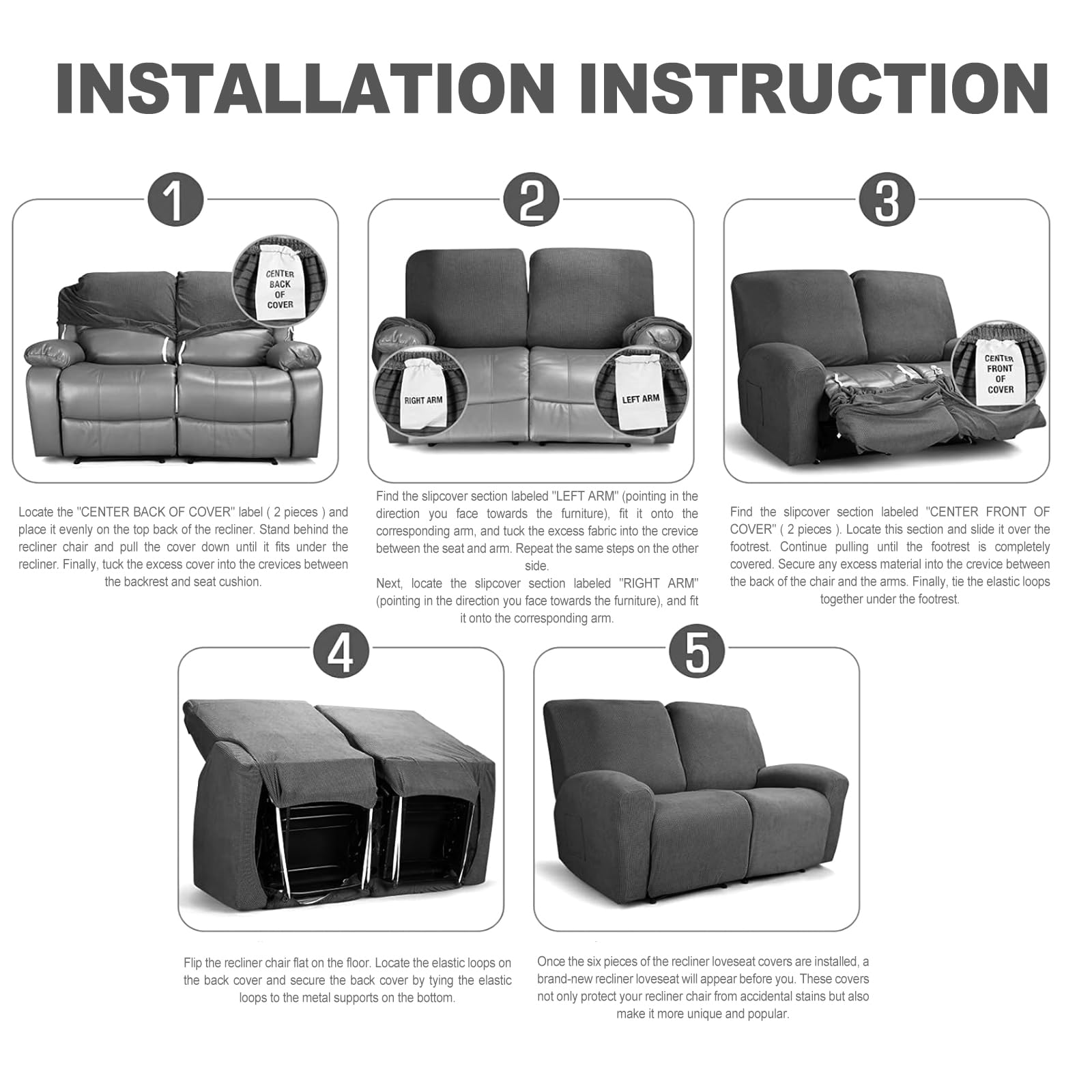 INSTALLATION INSTRUCTION

1

CENTER BACK OF COVER

Locate the "CENTER BACK OF COVER" label ( 2 pieces ) and place it evenly on the top back of the recliner. Stand behind the recliner chair and pull the cover down until it fits under the recliner. Finally, tuck the excess cover into the crevices between the backrest and seat cushion.

2

RIGHT ARM

LEFT ARM

Find the slipcover section labeled "LEFT ARM" (pointing in the direction you face towards the furniture), fit it onto the corresponding arm, and tuck the excess fabric into the crevice between the seat and arm. Repeat the same steps on the other side.

Next, locate the slipcover section labeled "RIGHT ARM" (pointing in the direction you face towards the furniture), and fit it onto the corresponding arm.

3

CENTER FRONT OF COVER

Find the slipcover section labeled "CENTER FRONT OF COVER" ( 2 pieces ). Locate this section and slide it over the footrest. Continue pulling until the footrest is completely covered. Secure any excess material into the crevice between the back of the chair and the arms. Finally, tie the elastic loops together under the footrest.

4

Flip the recliner chair flat on the floor. Locate the elastic loops on the back cover and secure the back cover by tying the elastic loops to the metal supports on the bottom.

5

Once the six pieces of the recliner loveseat covers are installed, a brand-new recliner loveseat will appear before you. These covers not only protect your recliner chair from accidental stains but also make it more unique and popular.