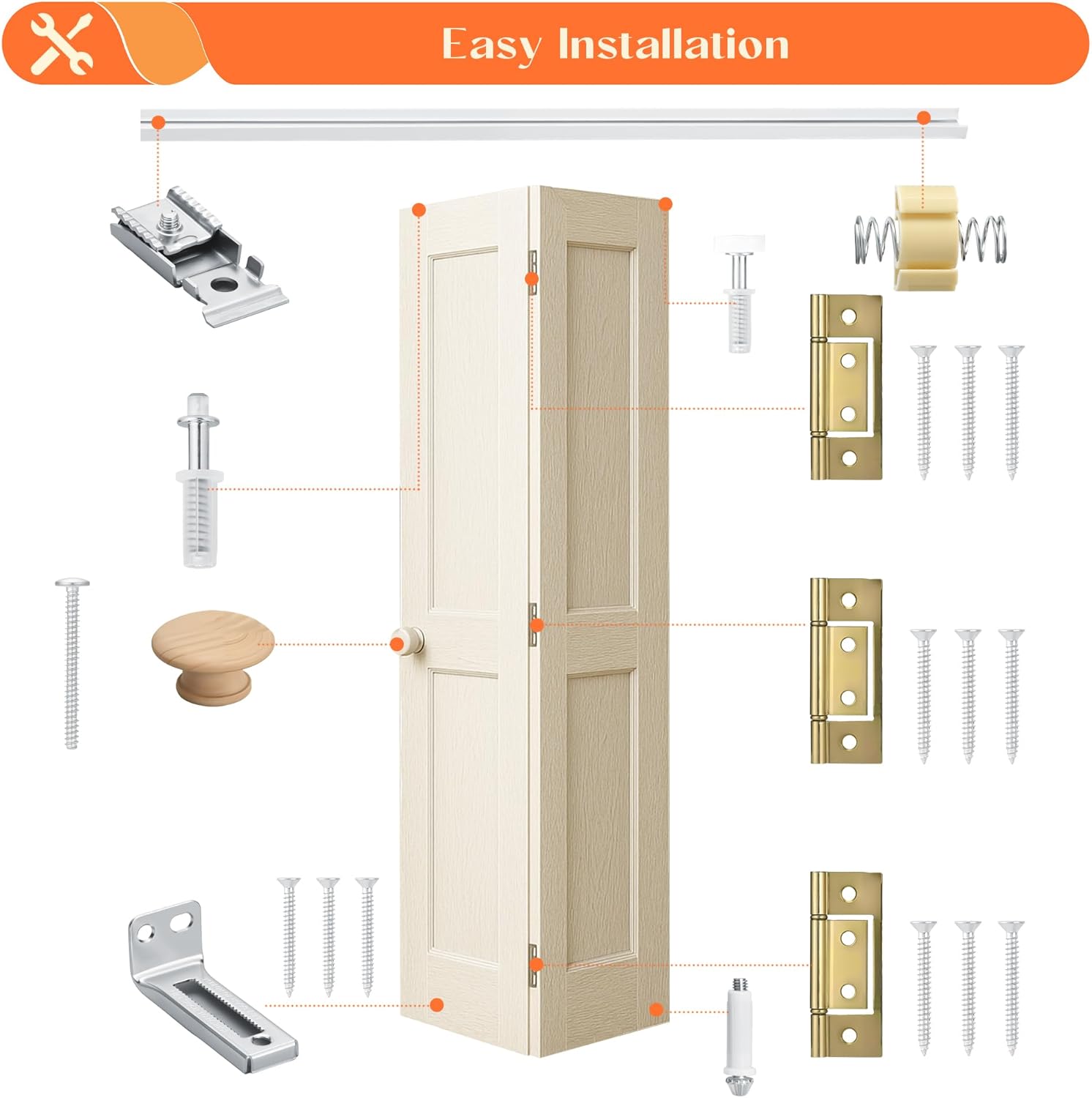 Easy Installation