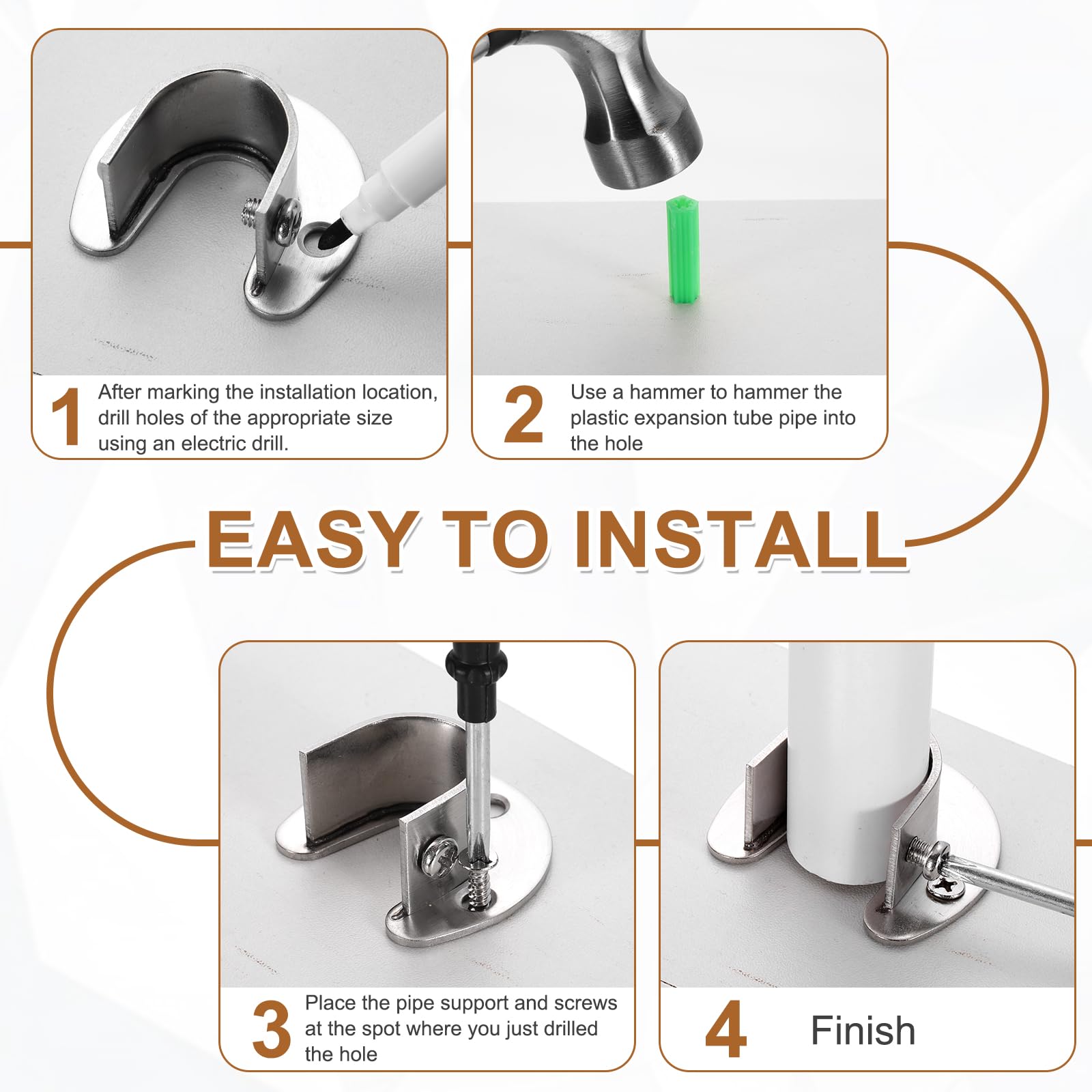 1 After marking the installation location, drill holes of the appropriate size using an electric drill.

2 Use a hammer to hammer the plastic expansion tube pipe into the hole

EASY TO INSTALL

3 Place the pipe support and screws at the spot where you just drilled the hole

4 Finish