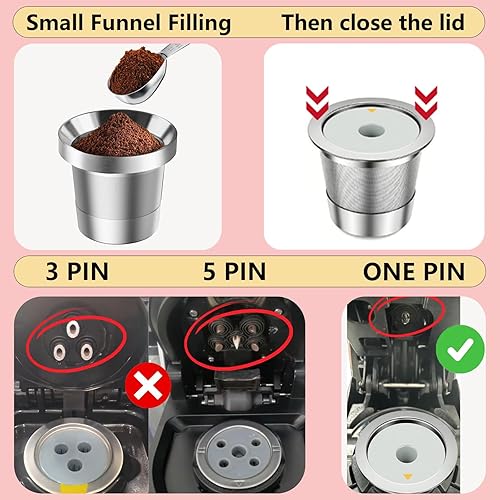 Small Funnel Filling Then close the lid

3 PIN 5 PIN ONE PIN