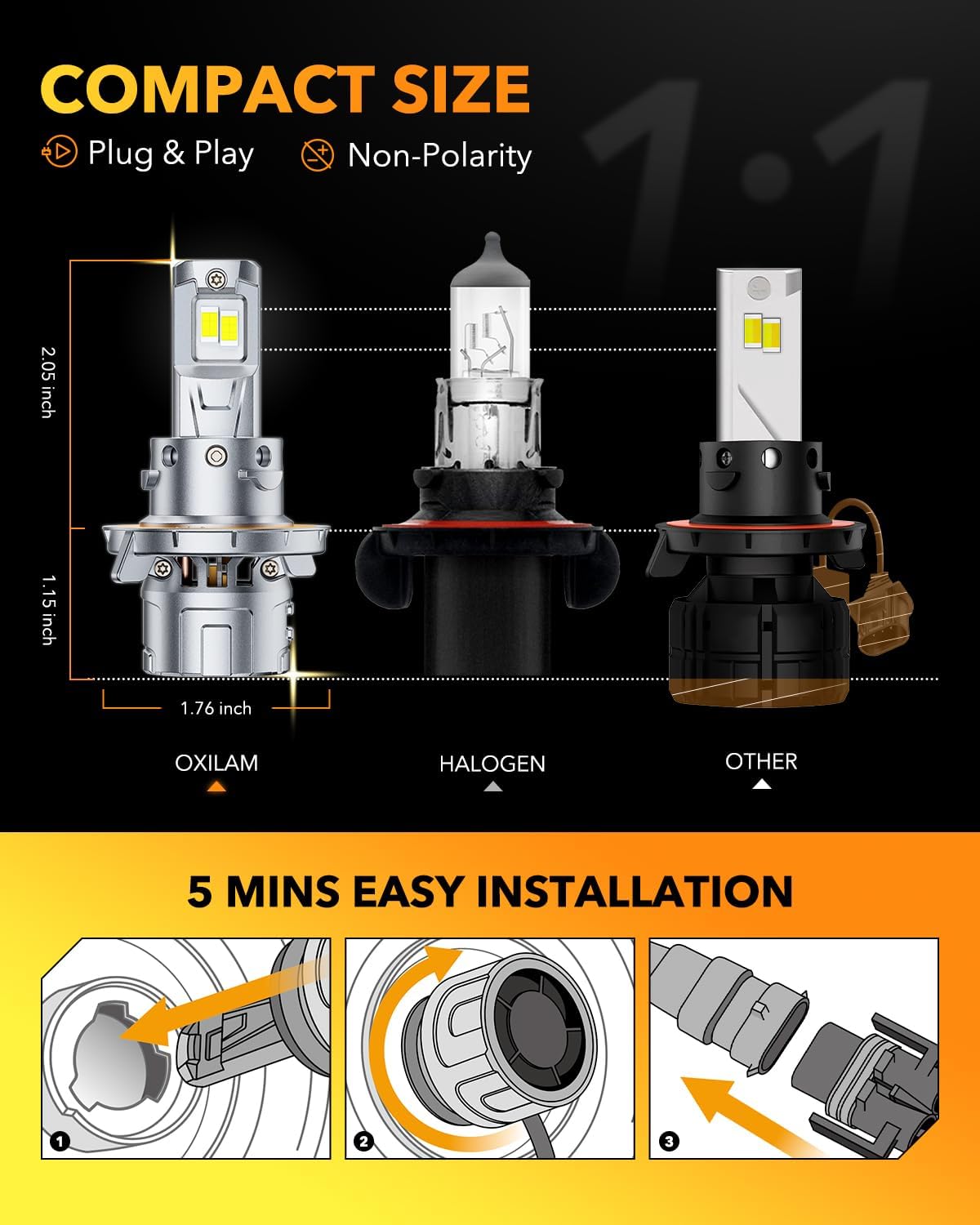 COMPACT SIZE

Plug & Play Non-Polarity

1:1

2.05 inch

1.15 inch

1.76 inch

OXILAM

HALOGEN

OTHER

5 MINS EASY INSTALLATION

1

2

3