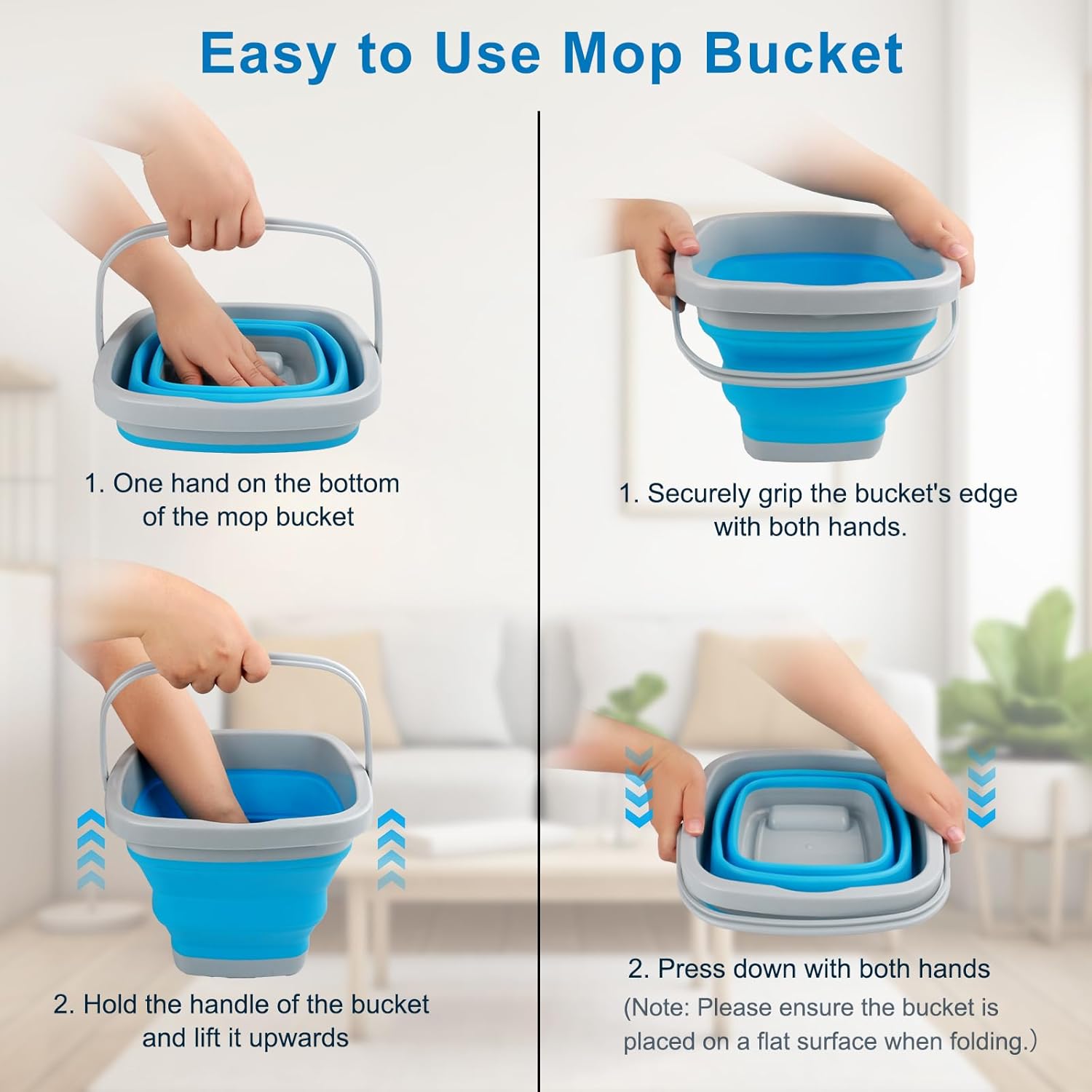 Easy to Use Mop Bucket

1. One hand on the bottom of the mop bucket

2. Hold the handle of the bucket and lift it upwards

1. Securely grip the bucket's edge with both hands.

2. Press down with both hands
(Note: Please ensure the bucket is placed on a flat surface when folding.)