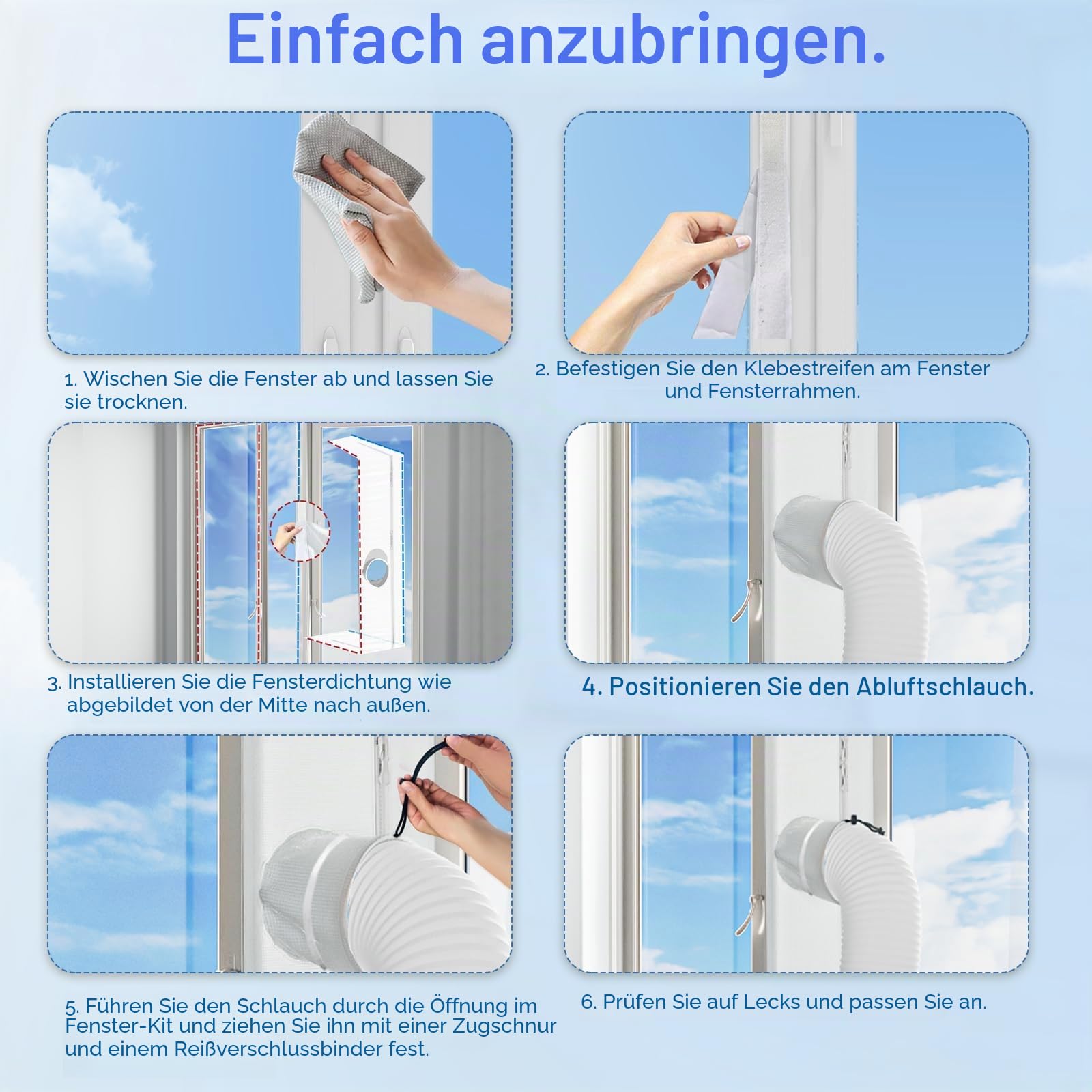 Einfach anzubringen.

1. Wischen Sie die Fenster ab und lassen Sie sie trocknen.

2. Befestigen Sie den Klebestreifen am Fenster und Fensterrahmen.

3. Installieren Sie die Fensterdichtung wie abgebildet von der Mitte nach außen.

4. Positionieren Sie den Abluftschlauch.

5. Führen Sie den Schlauch durch die Öffnung im Fenster-Kit und ziehen Sie ihn mit einer Zugschnur und einem Reißverschlussbinder fest.

6. Prüfen Sie auf Lecks und passen Sie an.