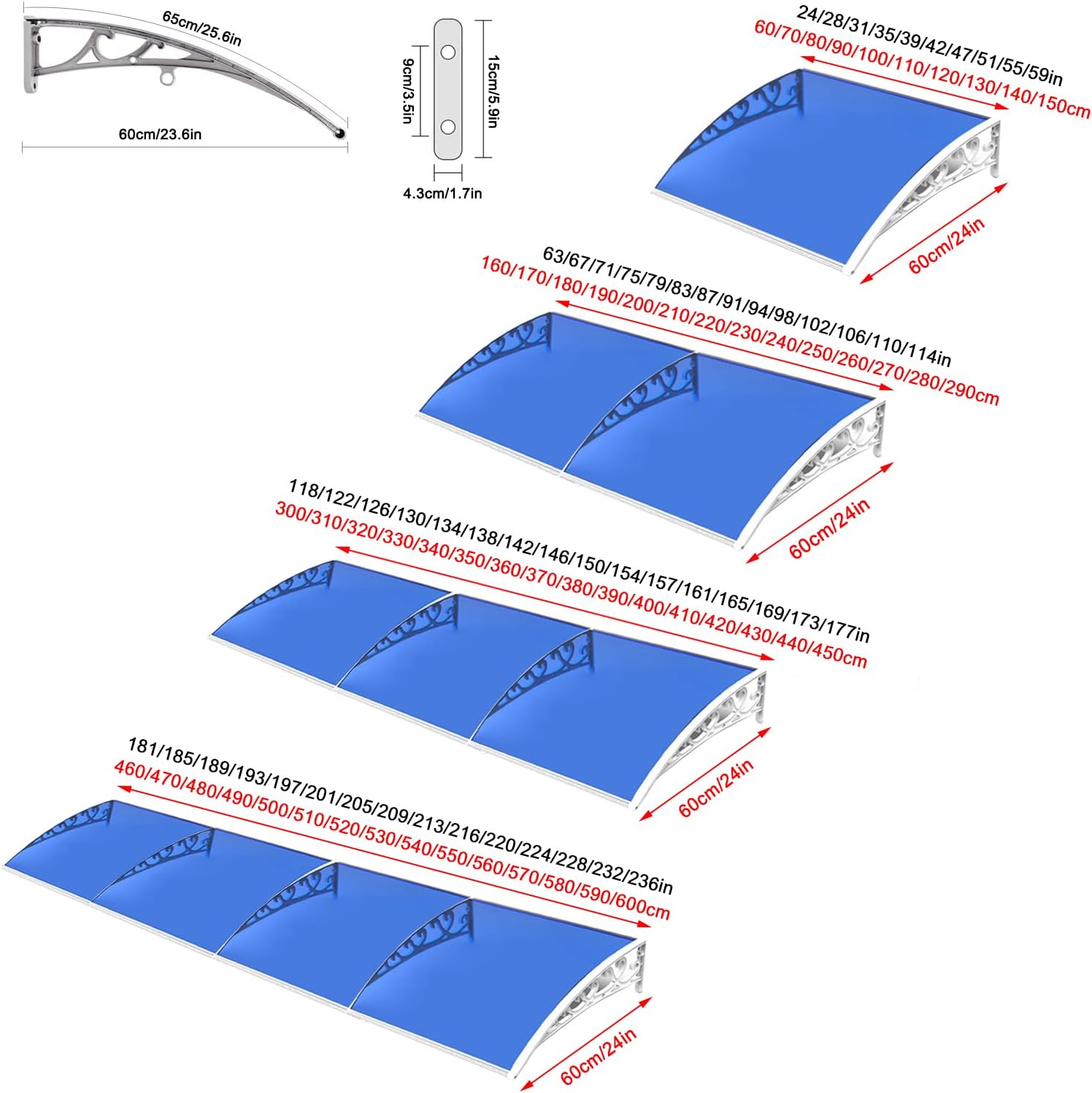 65cm/25.6in

60cm/23.6in

9cm/3.5in

15cm/5.9in

4.3cm/1.7in

24/28/31/35/39/42/47/51/55/59in
60/70/80/90/100/110/120/130/140/150cm

60cm/24in

63/67/71/75/79/83/87/91/94/98/102/106/110/114in
160/170/180/190/200/210/220/230/240/250/260/270/280/290cm

60cm/24in

118/122/126/130/134/138/142/146/150/154/157/161/165/169/173/177in
300/310/320/330/340/350/360/370/380/390/400/410/420/430/440/450cm

60cm/24in

181/185/189/193/197/201/205/209/213/216/220/224/228/232/236in
460/470/480/490/500/510/520/530/540/550/560/570/580/590/600cm

60cm/24in