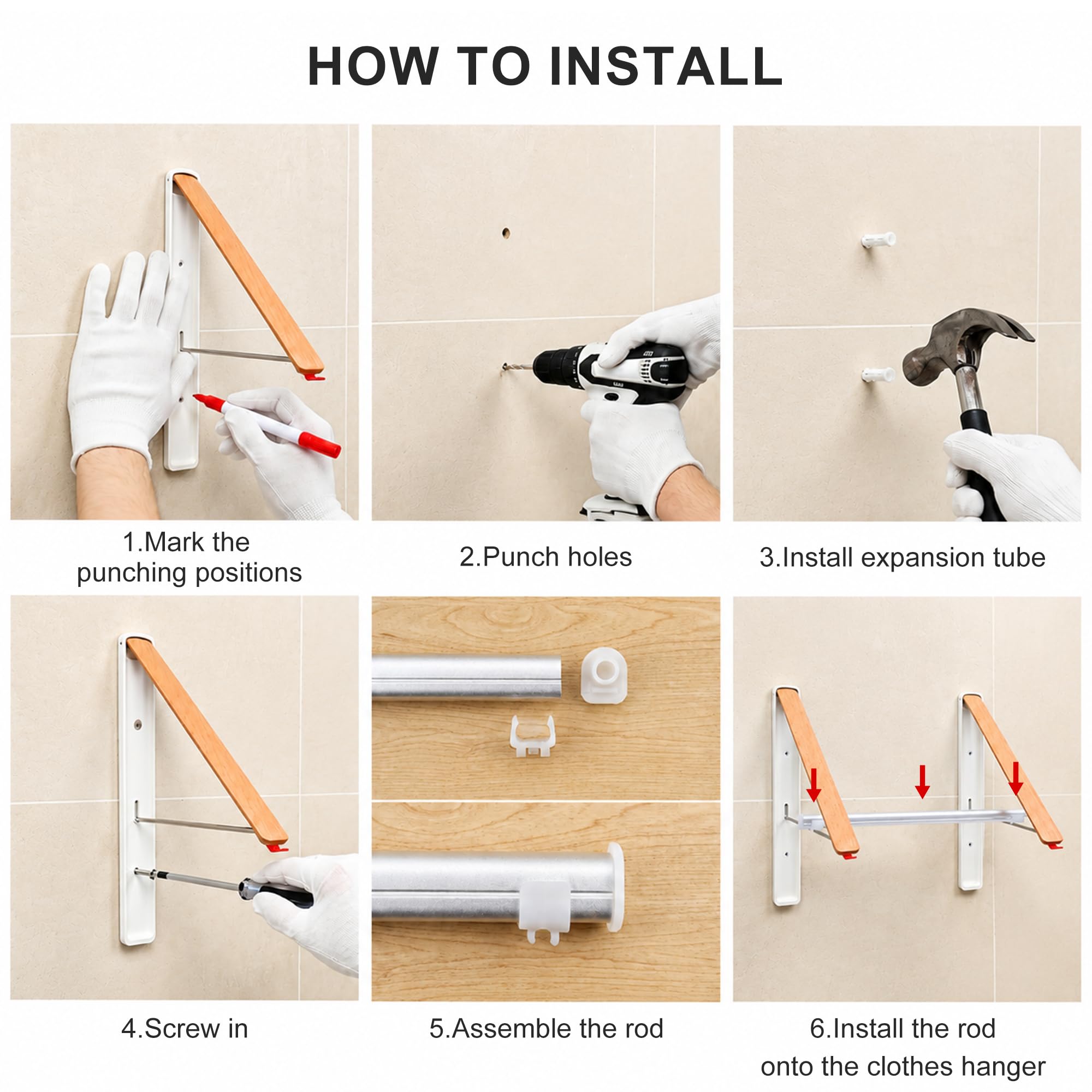 HOW TO INSTALL

1.Mark the
punching positions

2.Punch holes

3.Install expansion tube

4.Screw in

5.Assemble the rod

6.Install the rod
onto the clothes hanger