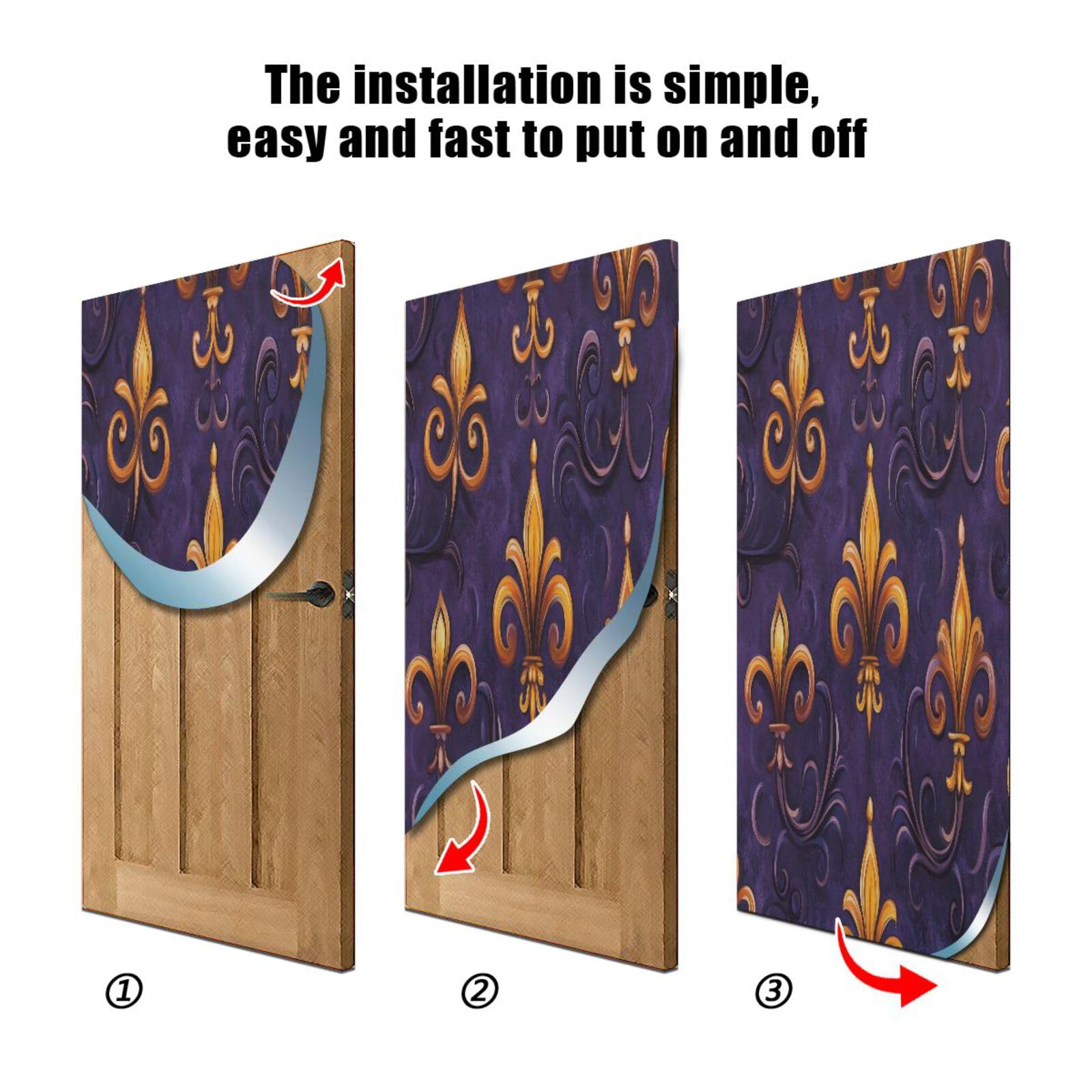 The installation is simple, easy and fast to put on and off

①

②

③