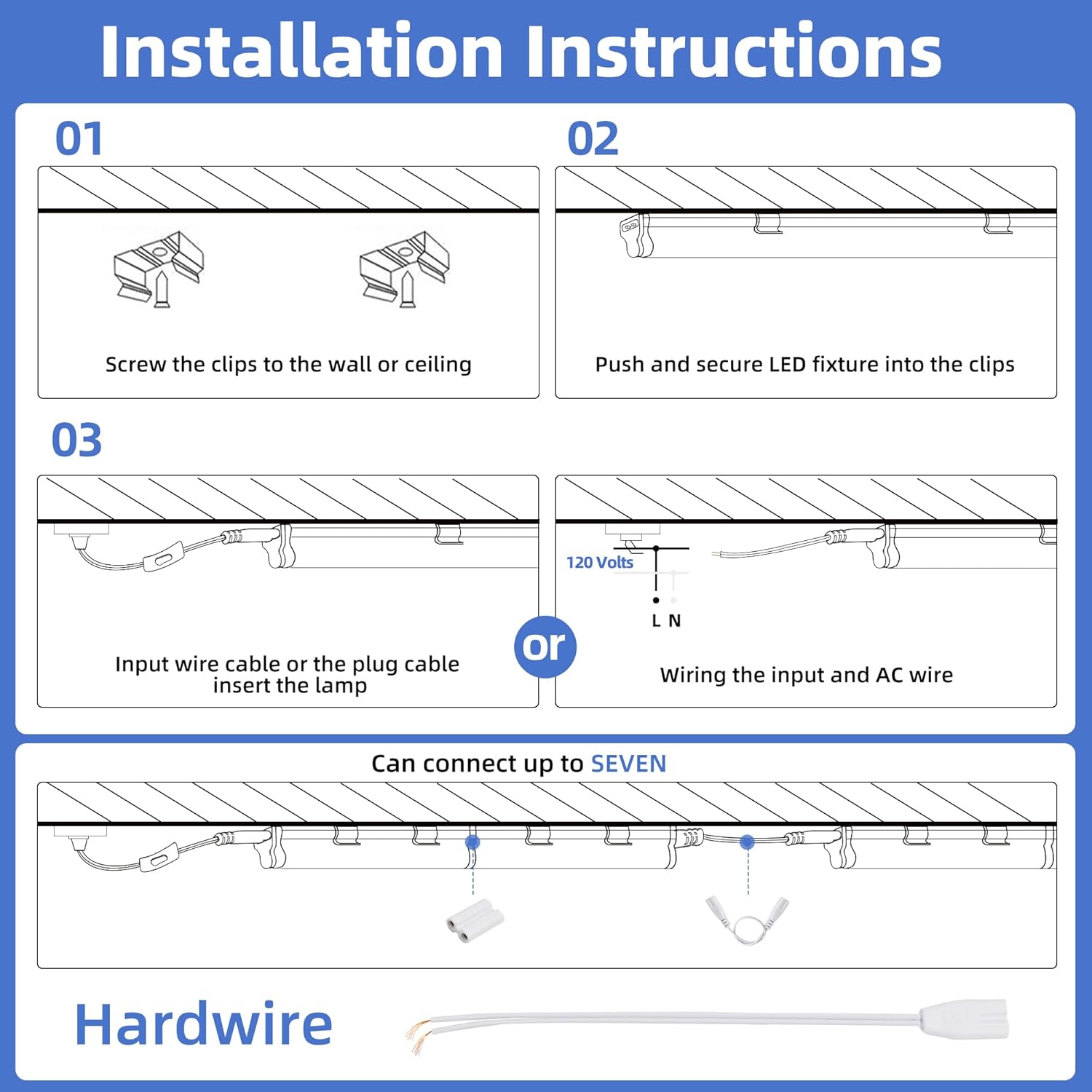 Installation Instructions

01

Screw the clips to the wall or ceiling

02

Push and secure LED fixture into the clips

03

Input wire cable or the plug cable insert the lamp

or

120 Volts

L N

Wiring the input and AC wire

Can connect up to SEVEN

Hardwire