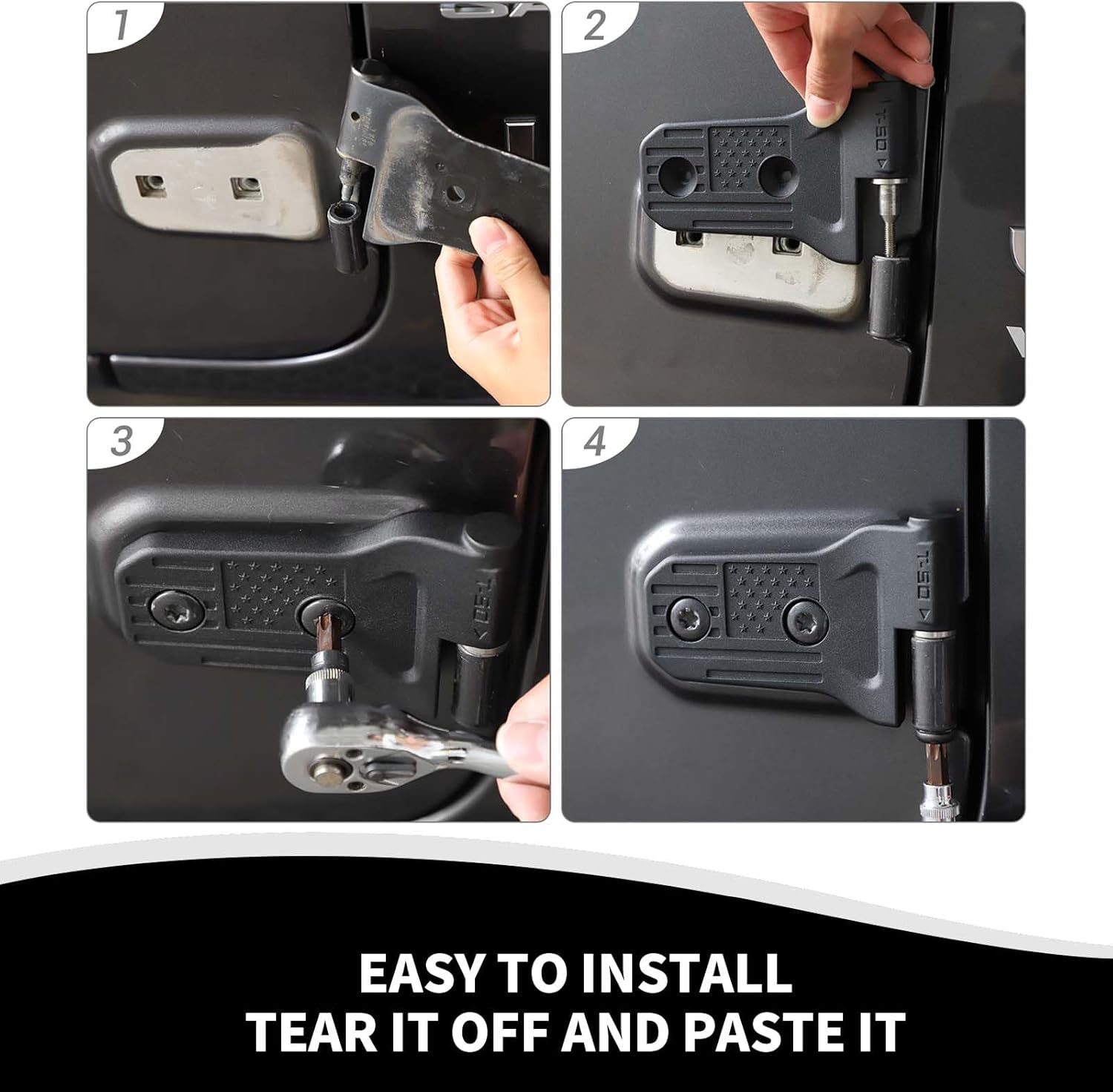 1

2

T-50

3

T-50

4

T-50

EASY TO INSTALL
TEAR IT OFF AND PASTE IT