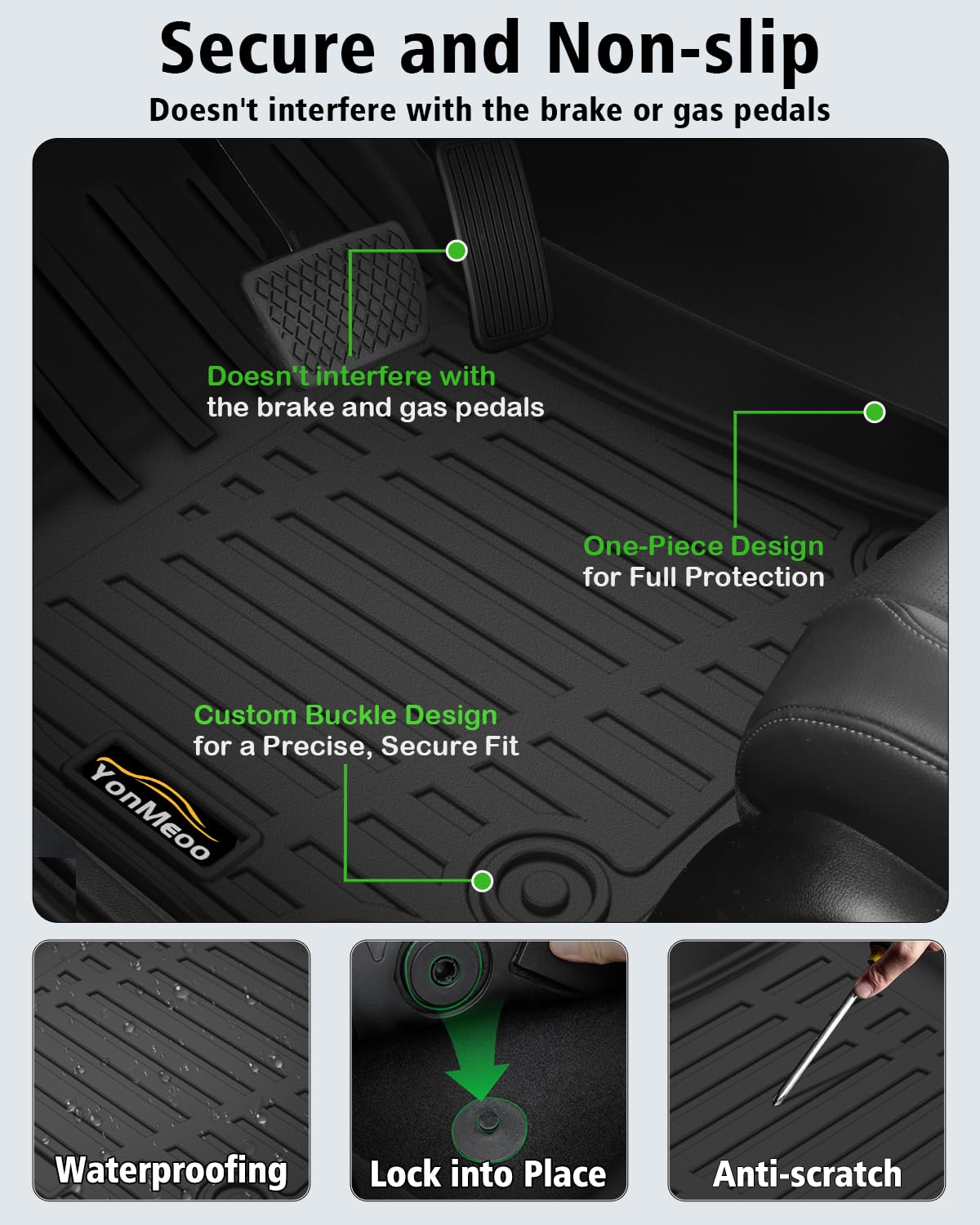 Secure and Non-slip

Doesn't interfere with the brake or gas pedals

Doesn't interfere with the brake and gas pedals

One-Piece Design for Full Protection

Custom Buckle Design for a Precise, Secure Fit

YonMeoo

Waterproofing

Lock into Place

Anti-scratch