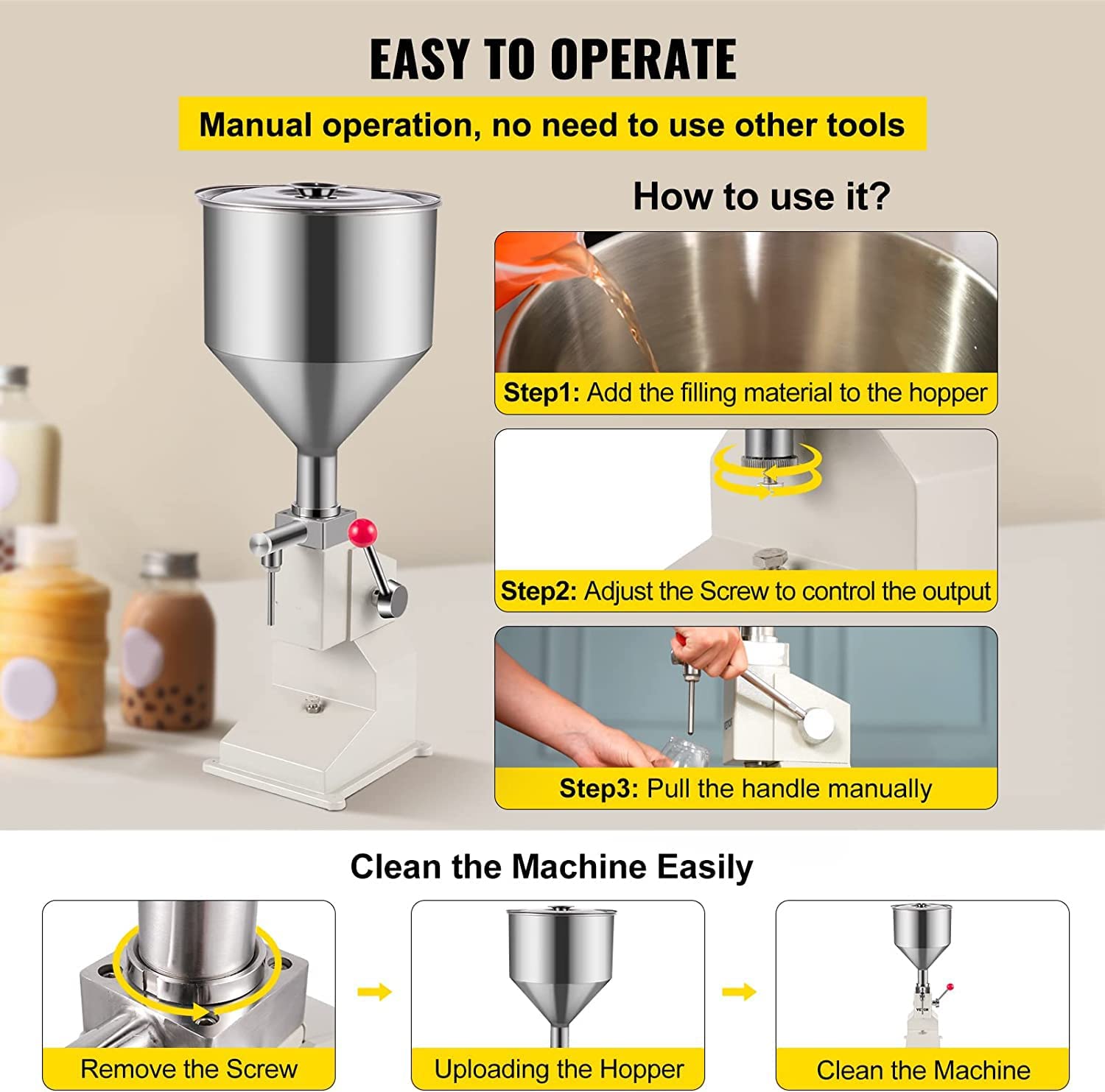 EASY TO OPERATE

Manual operation, no need to use other tools

How to use it?

Step1: Add the filling material to the hopper

Step2: Adjust the Screw to control the output

Step3: Pull the handle manually

Clean the Machine Easily

Remove the Screw

Uploading the Hopper

Clean the Machine