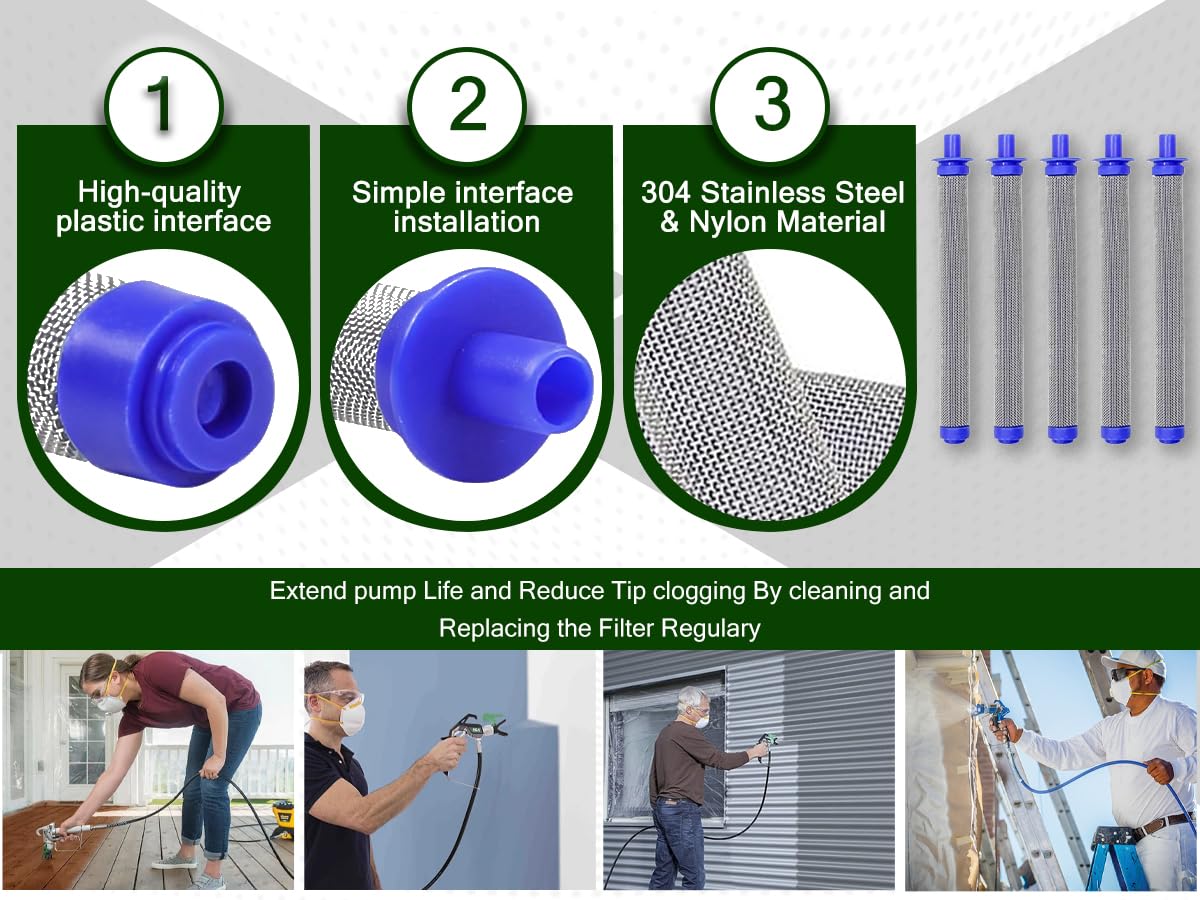 1

High-quality plastic interface

2

Simple interface installation

3

304 Stainless Steel & Nylon Material

Extend pump Life and Reduce Tip clogging By cleaning and Replacing the Filter Regulary